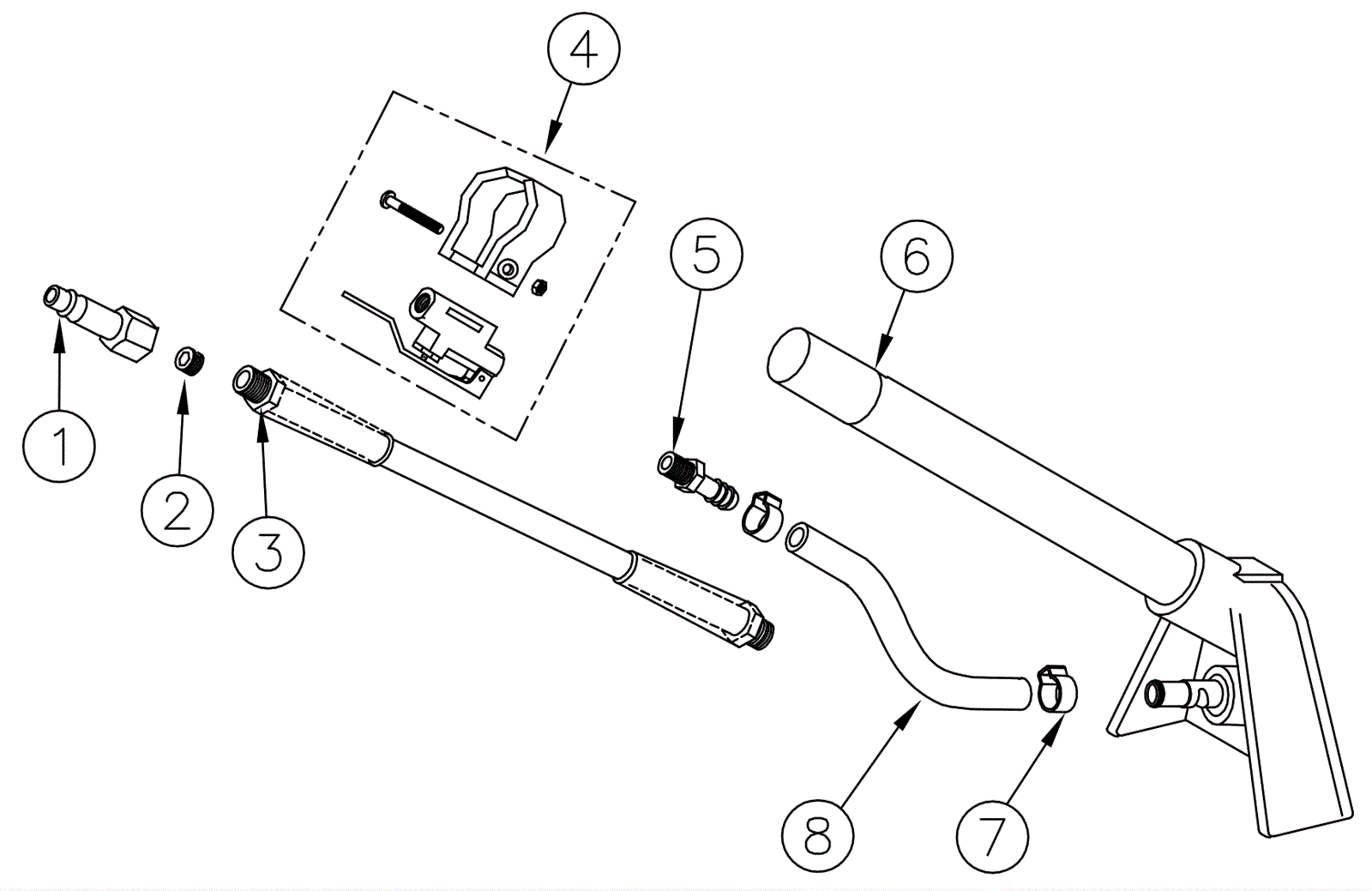 4
5
6
1
2
3
8
7