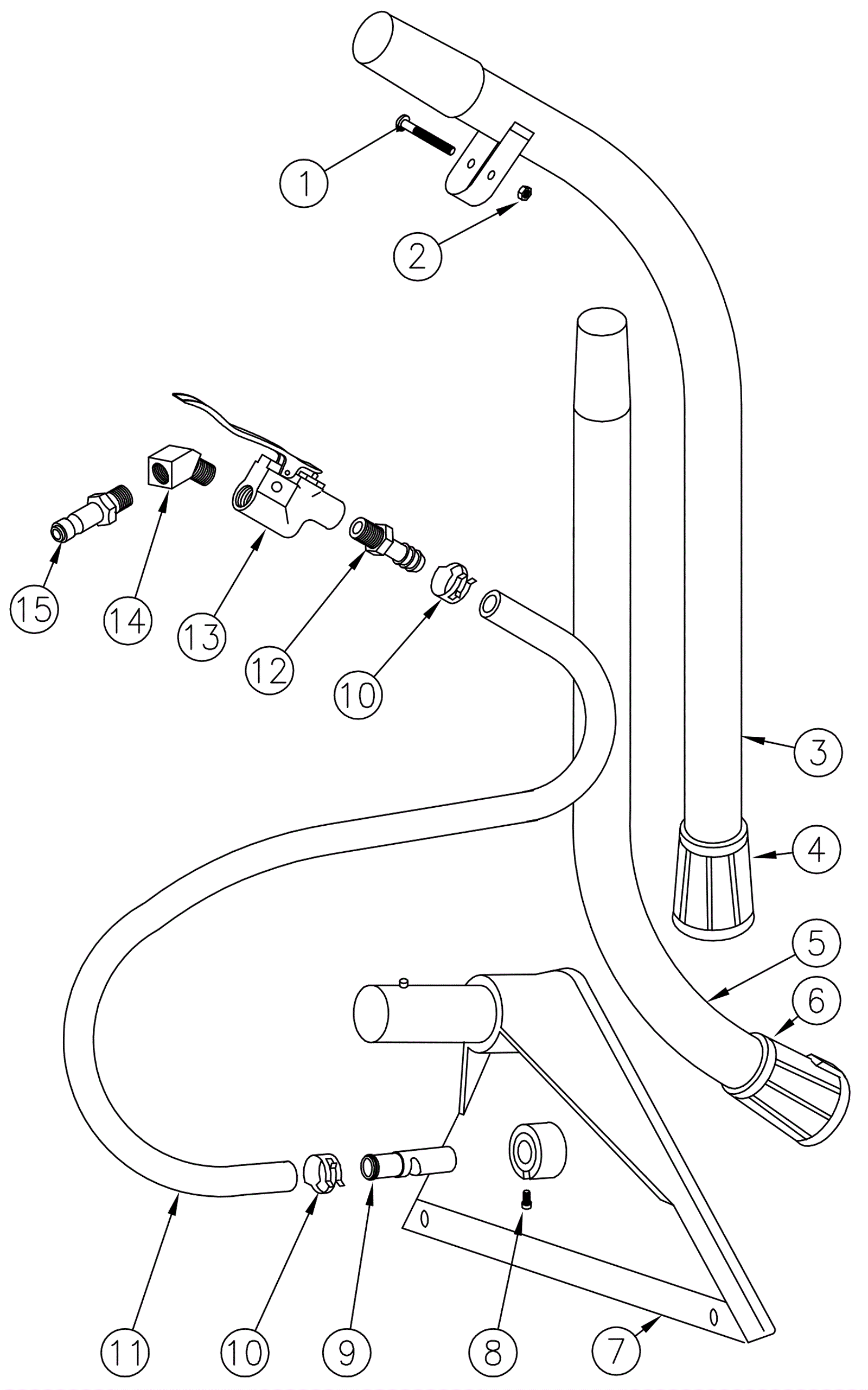 1
2
15
14
13
12
10
3
4
5
6
11
10
9
8
7