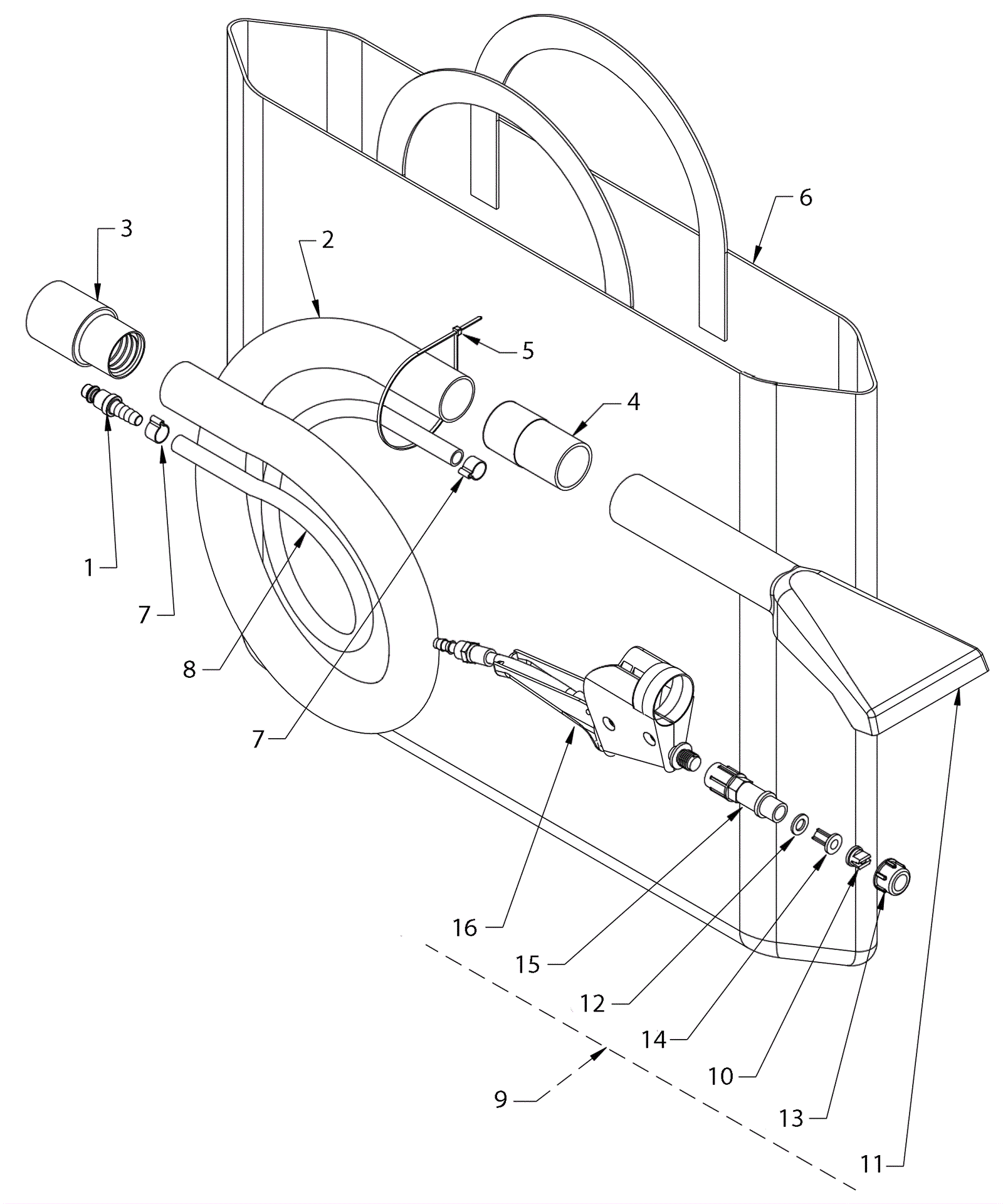 6
3
2
5
4
1
7
8
7
16
15
12
14
10
9
13
11