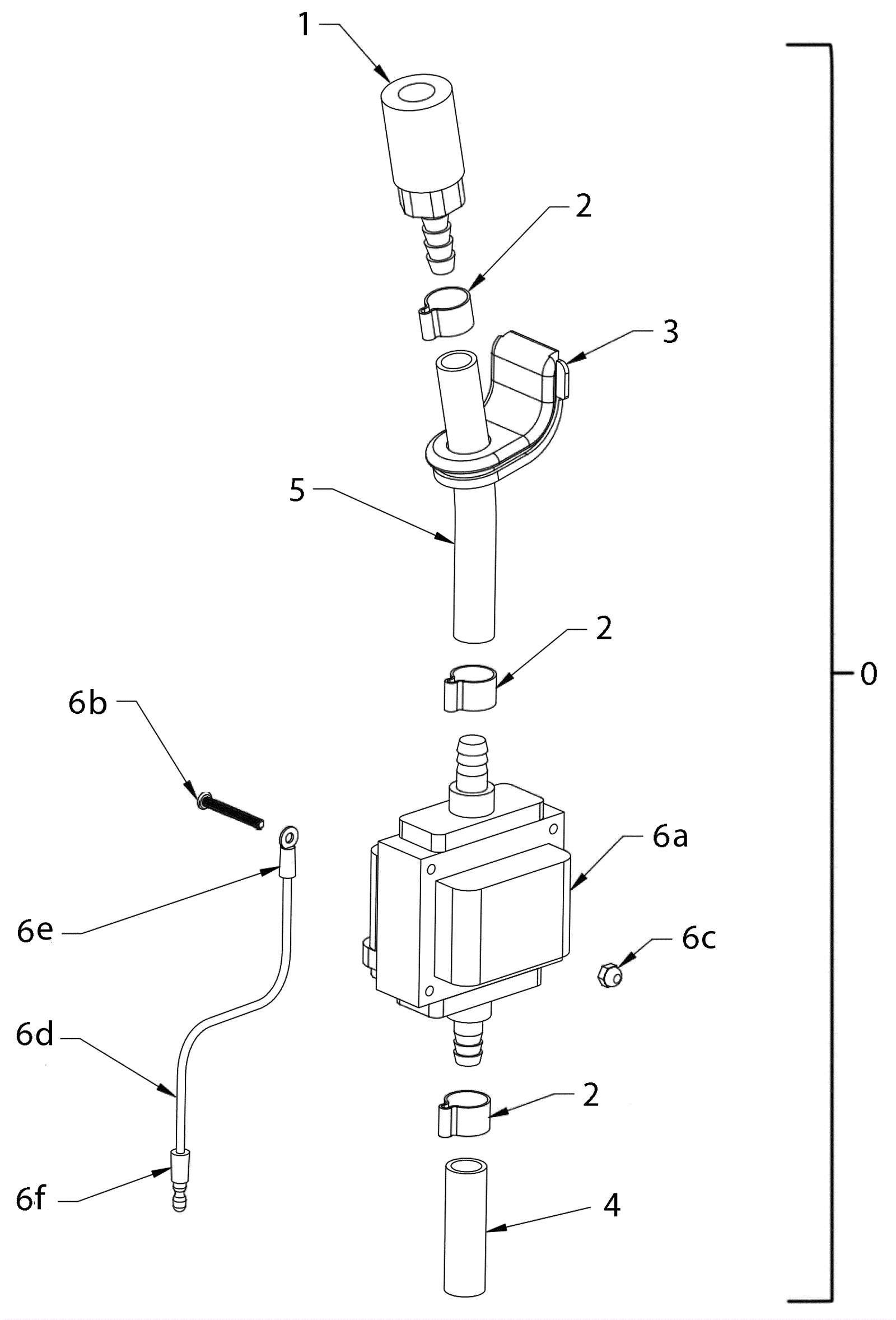 1
2
3
5
2
0
6b
6a
6e
6c
6d
2
6f
4