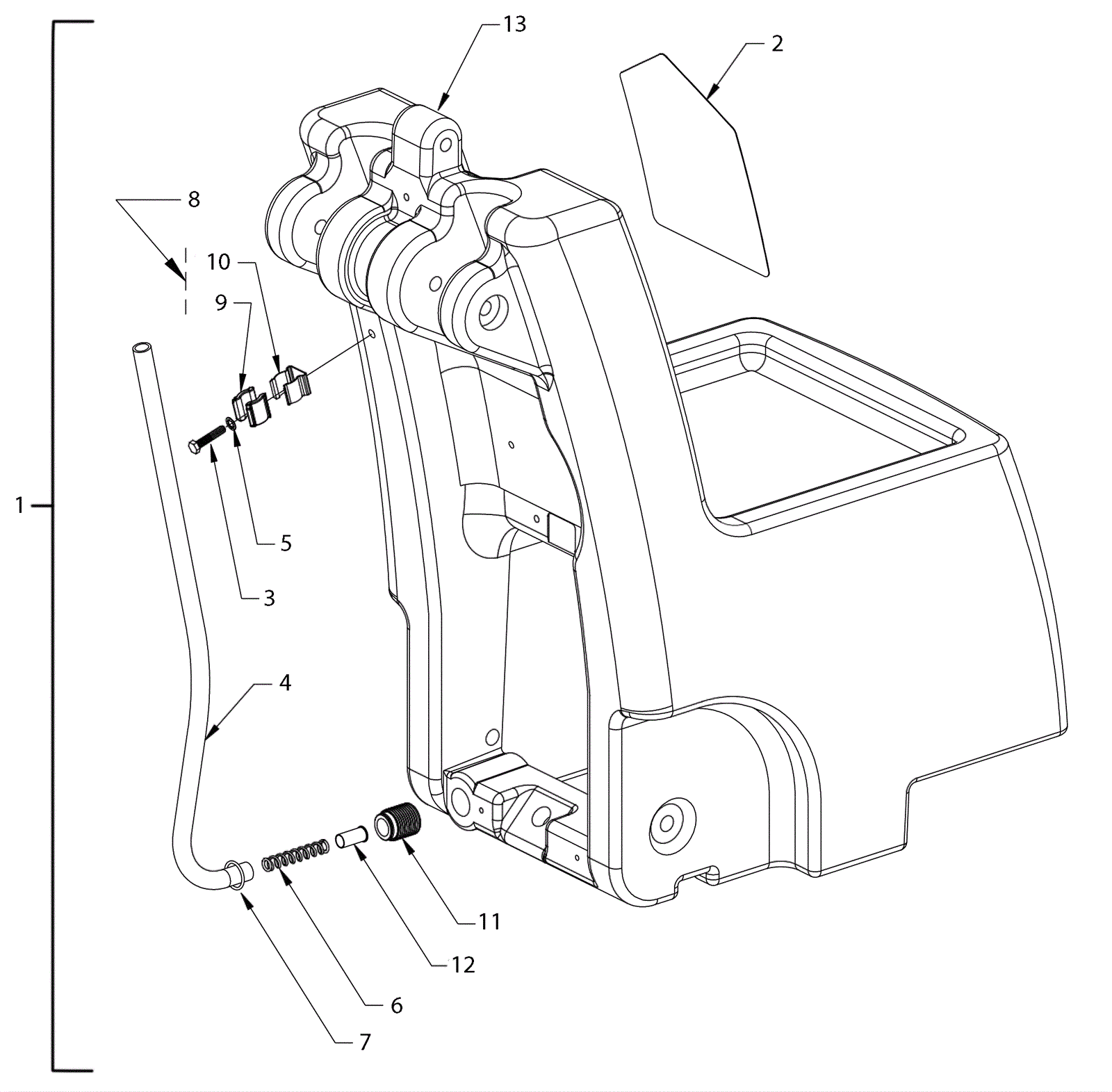 13
2
8
10
9
1
5
3
4
11
12
6
7