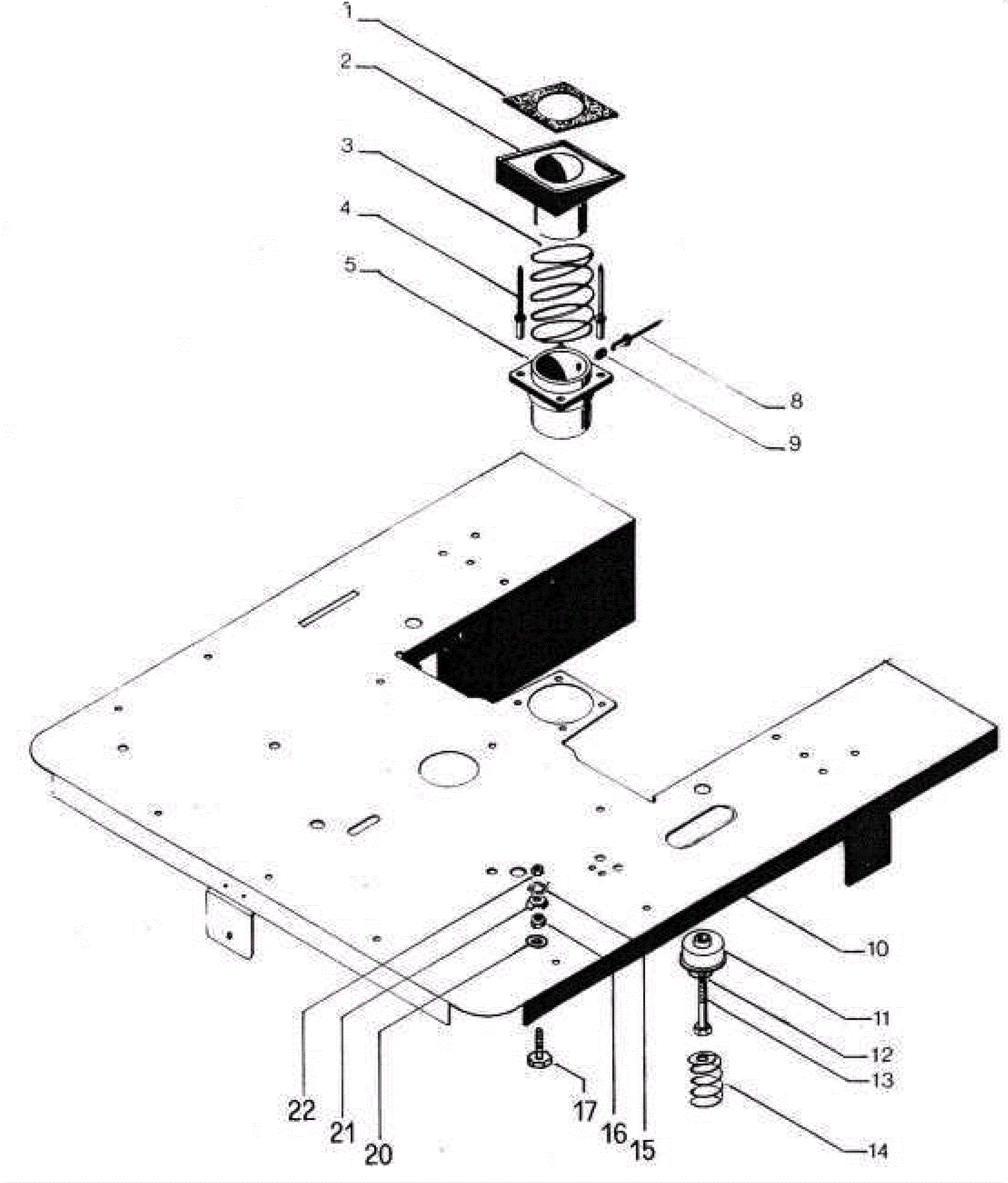 1
2
3
4
5
8
9
10
11
12
13
14
22
21
20
17
16
15