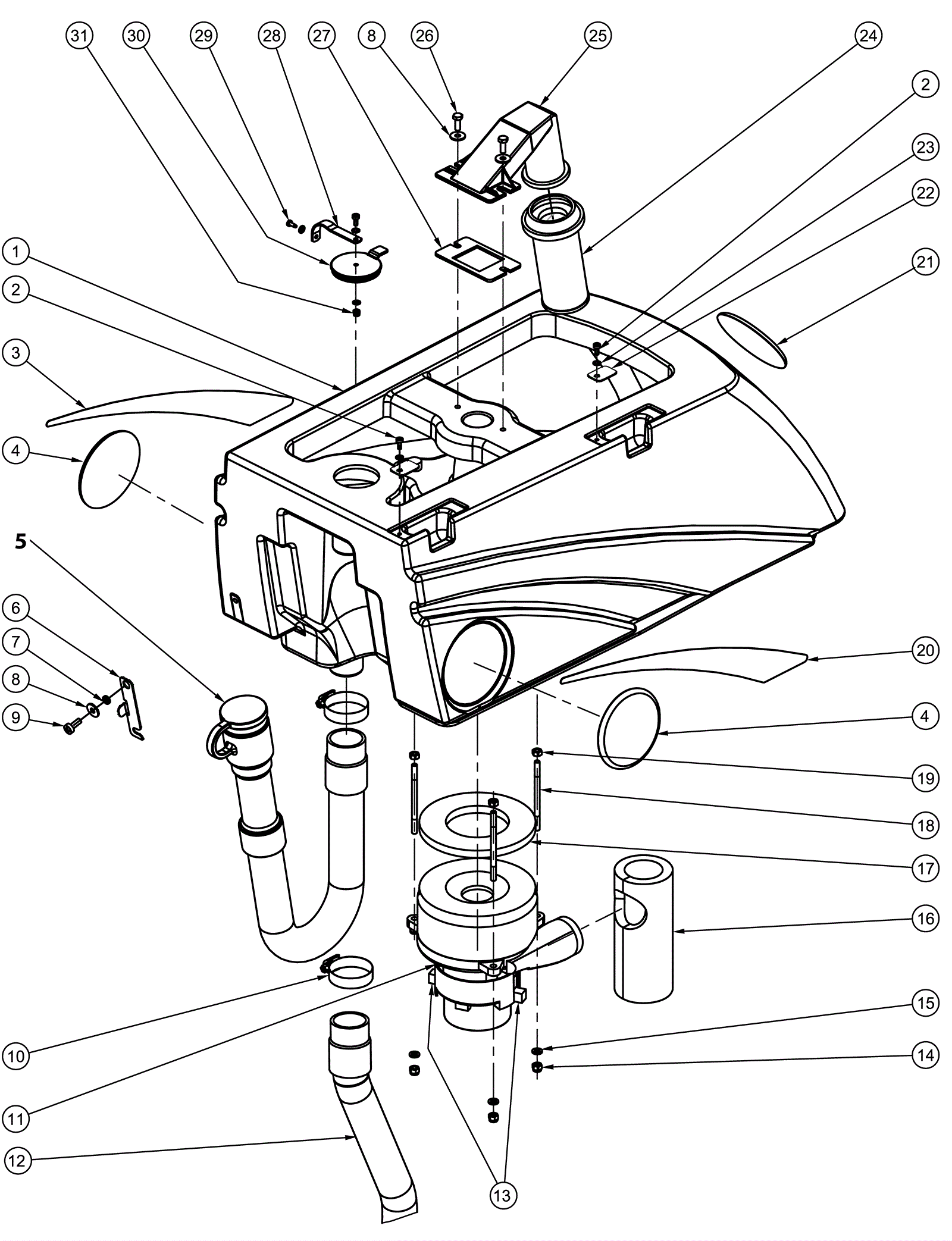 31
30
29
28
27
8
26
25
24
2
23
22
21
1
2
3
4
5
6
7
8
9
20
4
19
18
17
16
15
14
10
11
12
13