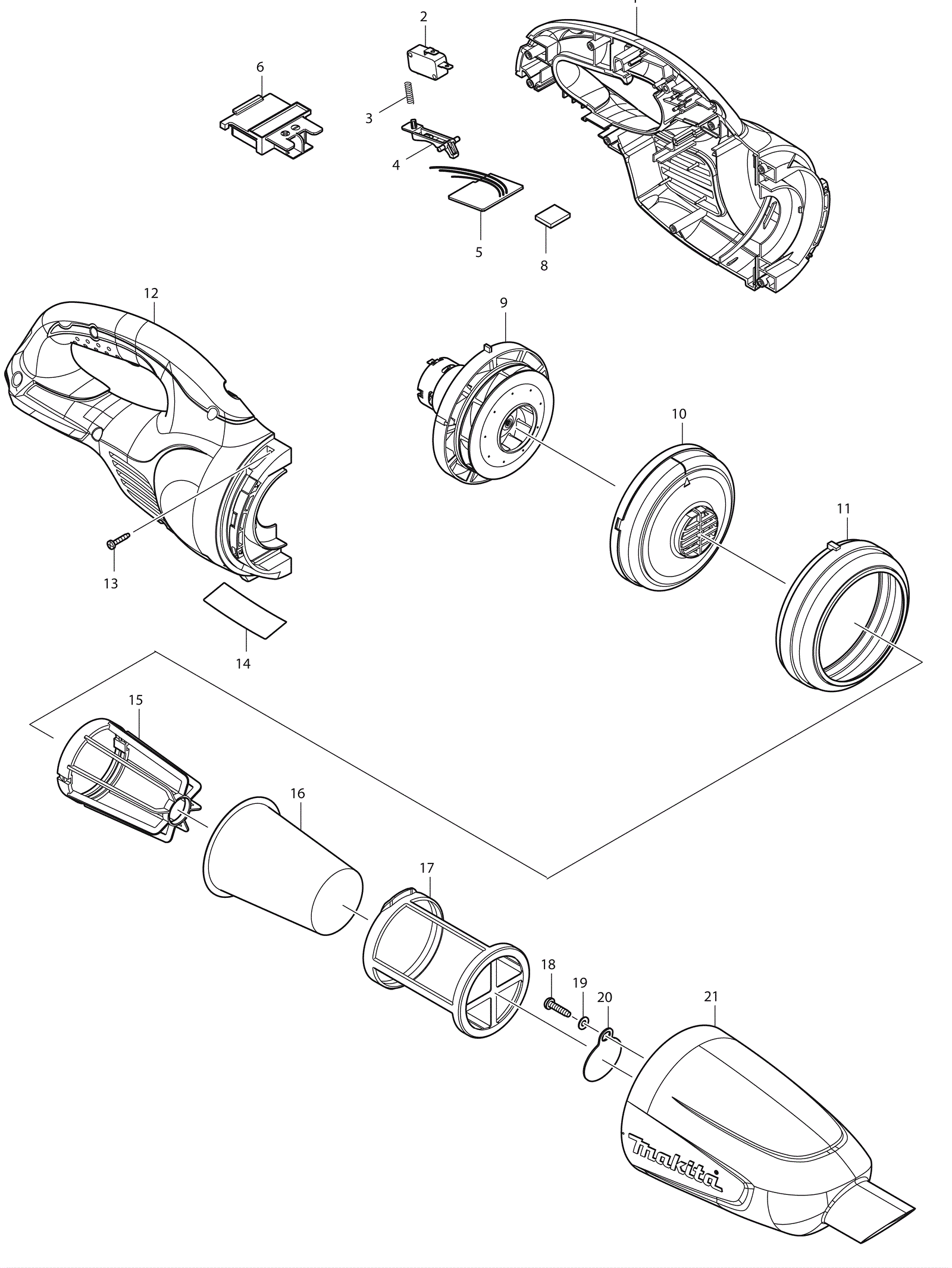 2
6
3
4
5
8
12
9
10
11
13
14
15
16
17
18
19
20
21
makita