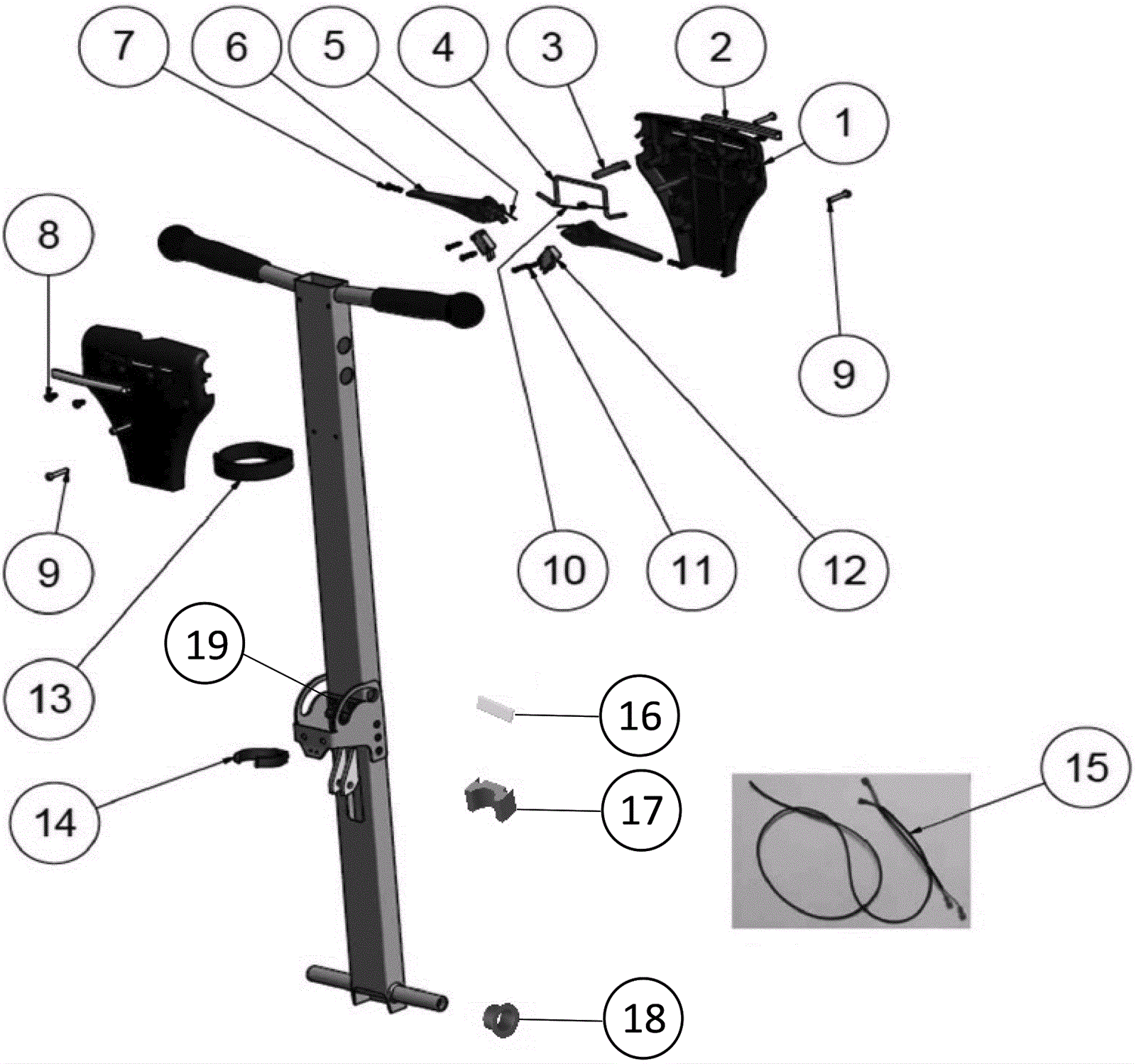 7 6 5 4 3 2 1

8

9

9

10 11 12

13

19

16

14

17

15

18