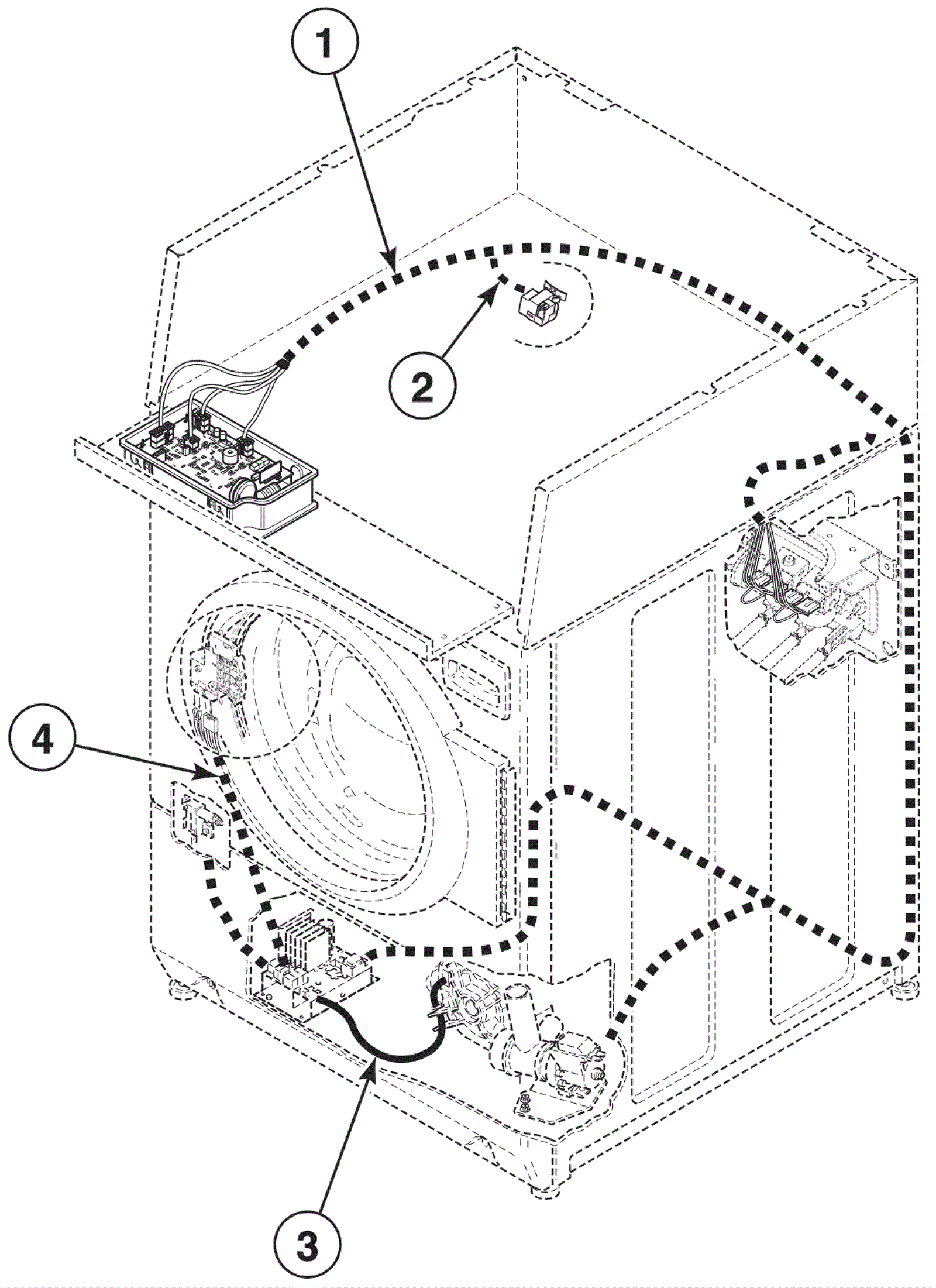 1

2

4

3