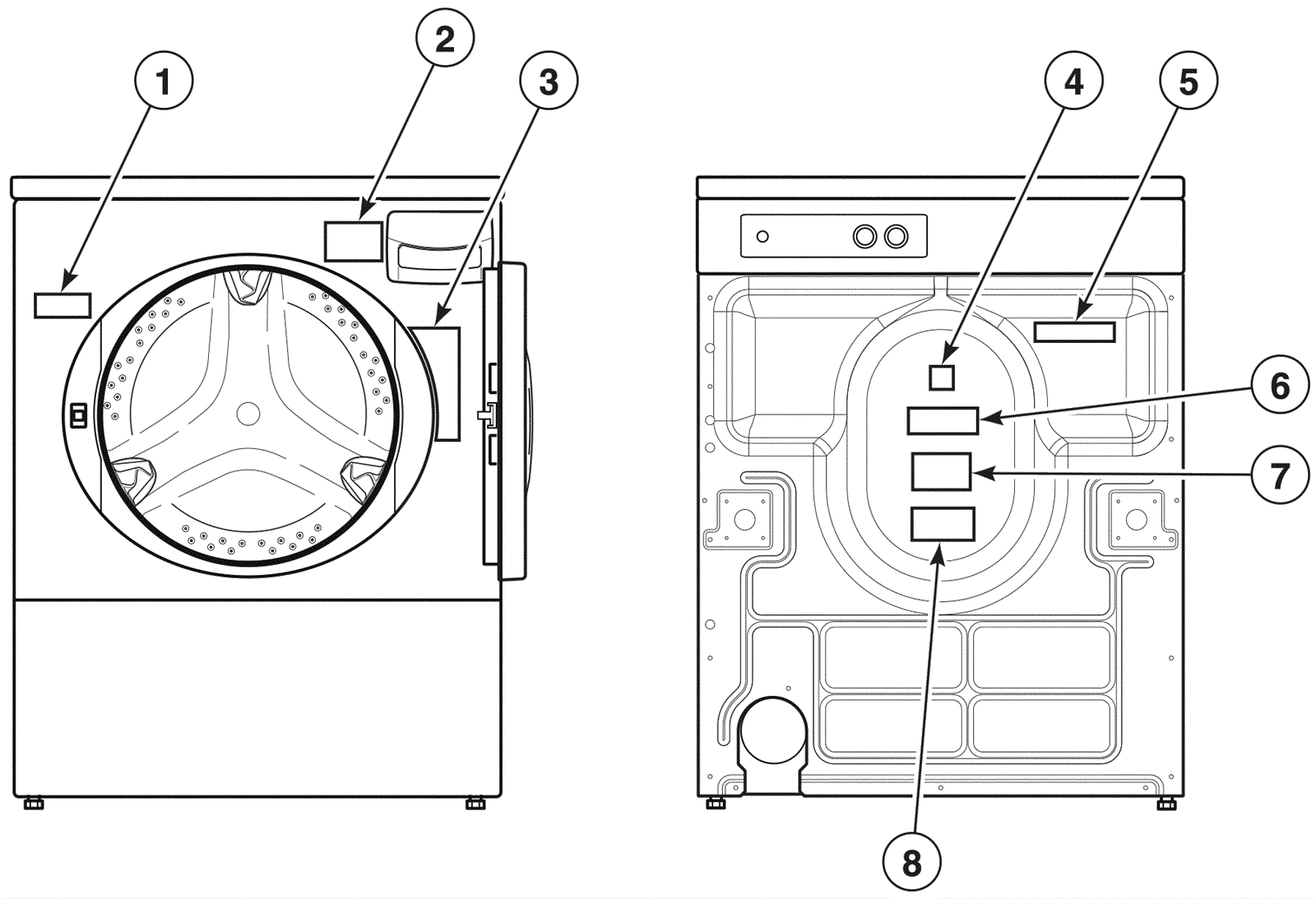 1
2
3
4
5
6
7
8