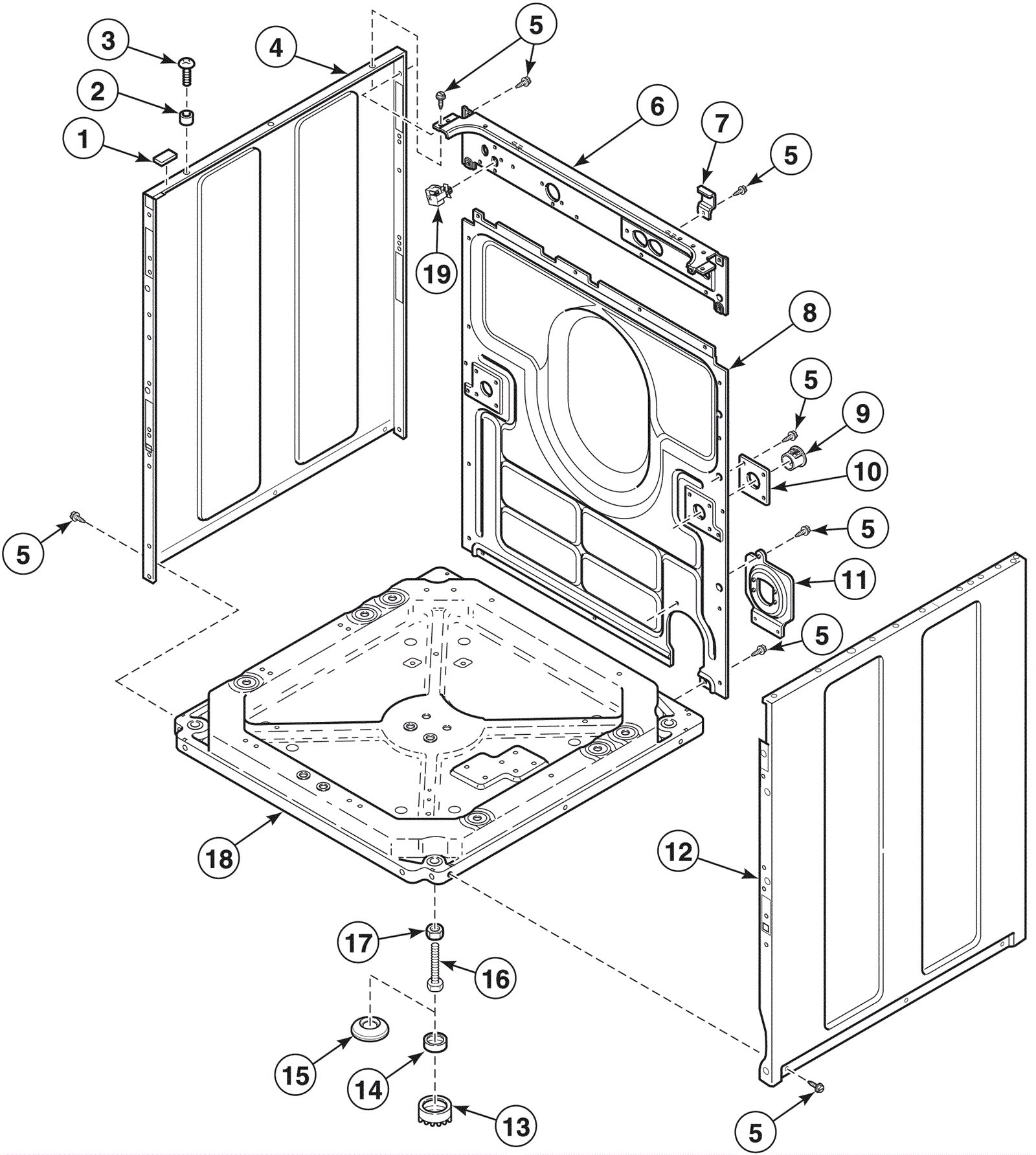 3
4
5
2
1
6
7
5
19
8
5
9
10
5
5
11
5
18
12
17
16
15
14
13
5