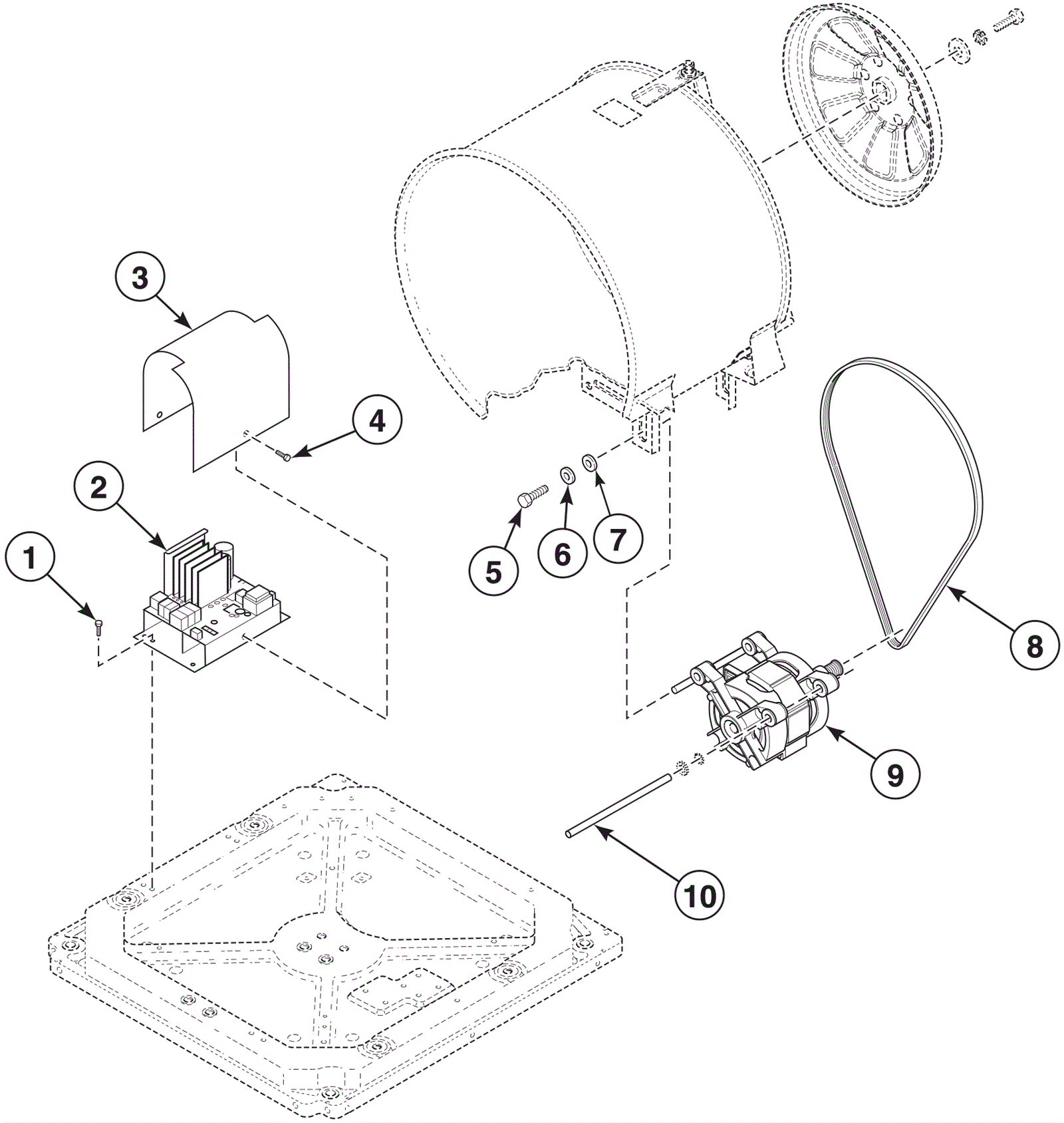 3
4
2
1
5
6
7
8
9
10