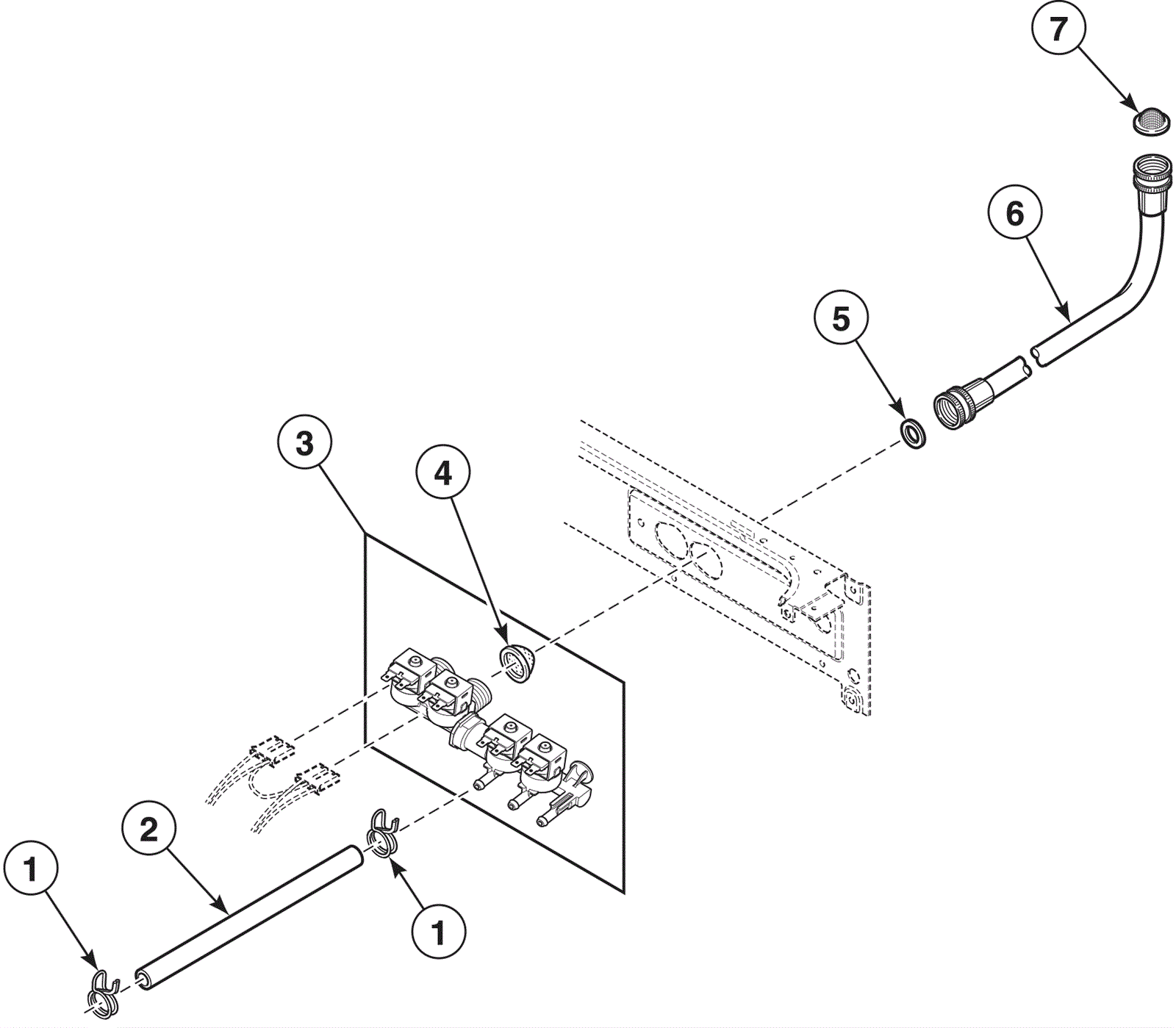 7

6

5

3

4

2

1

1