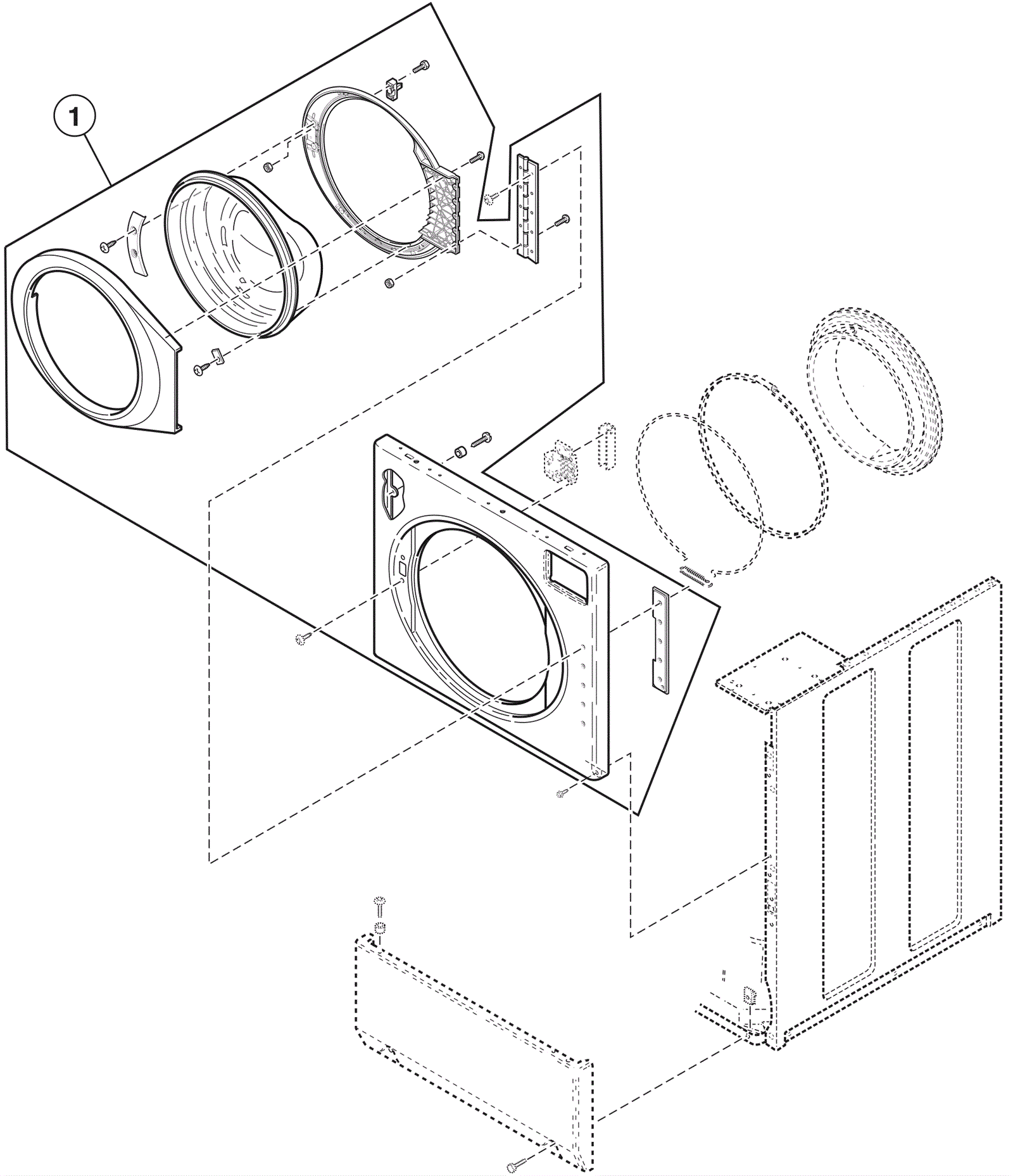 1