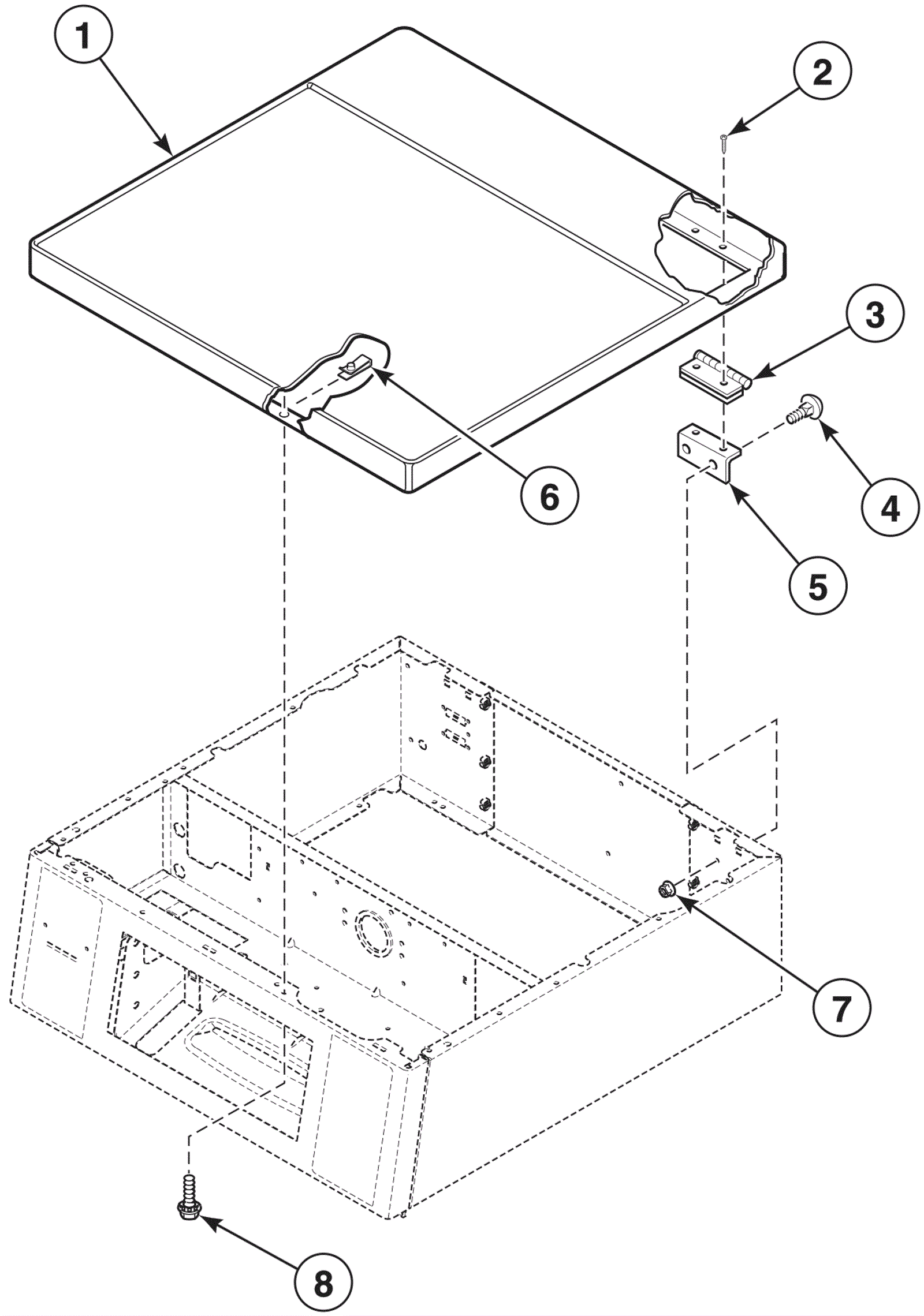 1
2
3
4
5
6
7
8