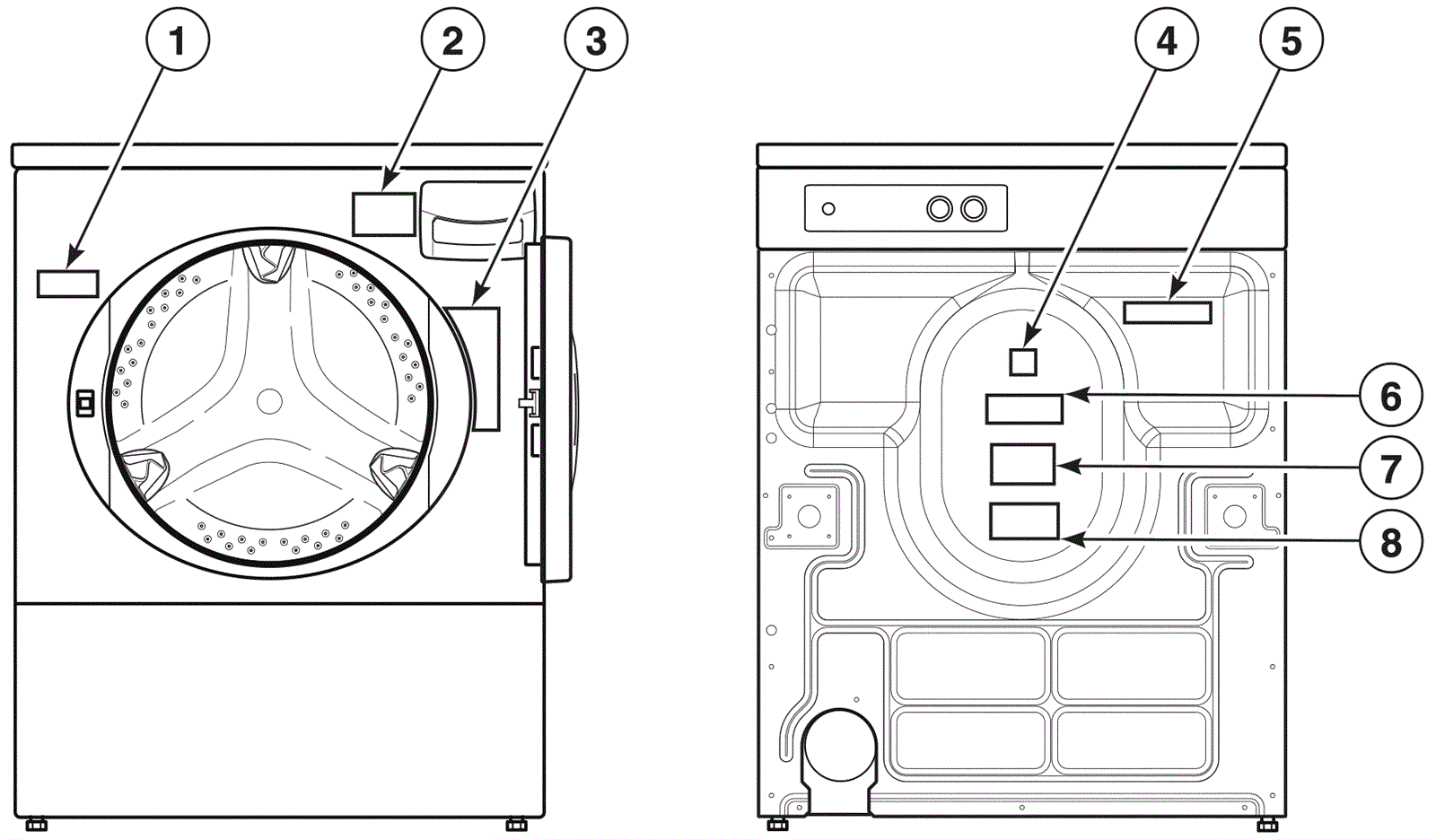 1 2 3 4 5 6 7 8