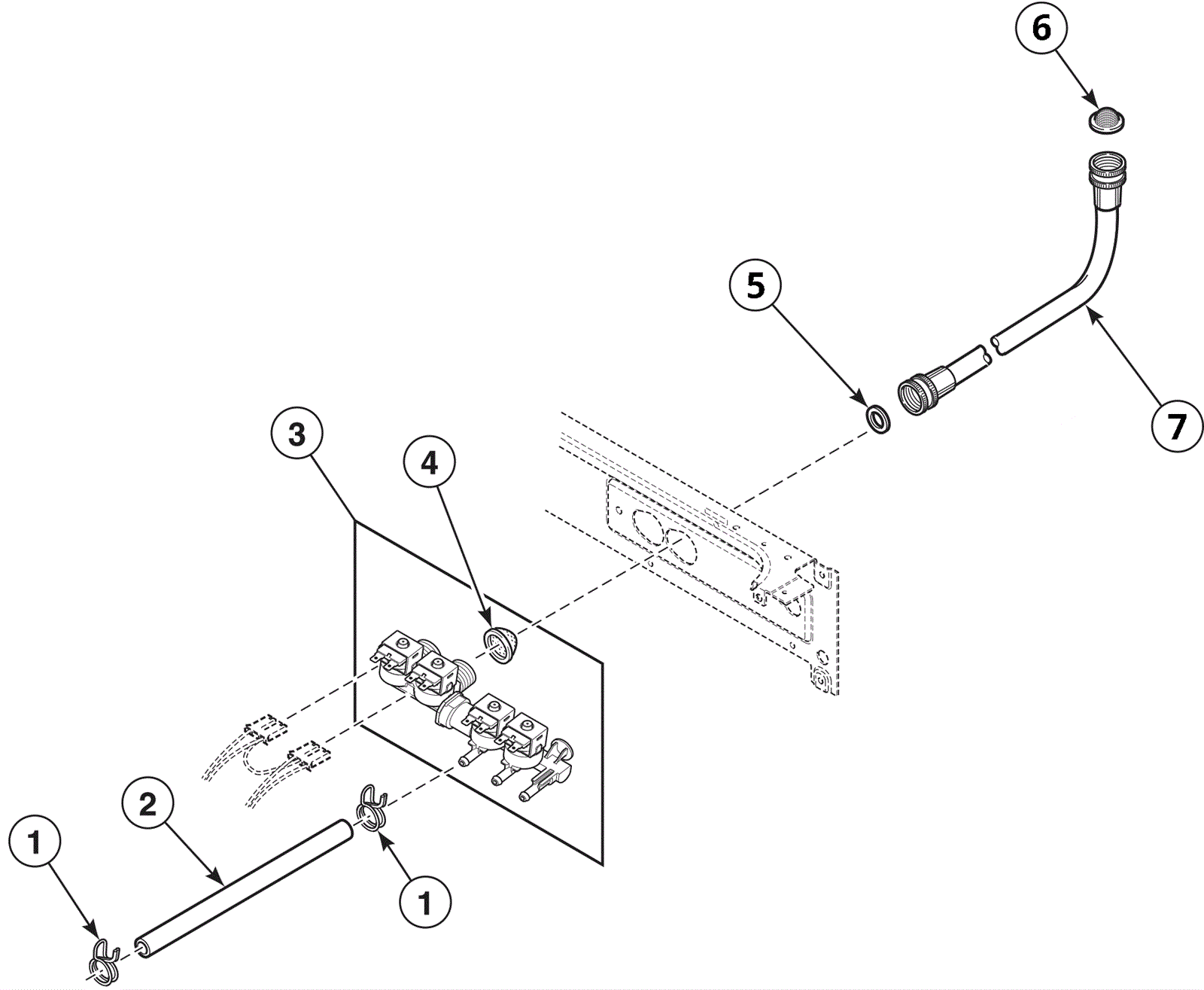 6

5

7

3

4

2

1

1