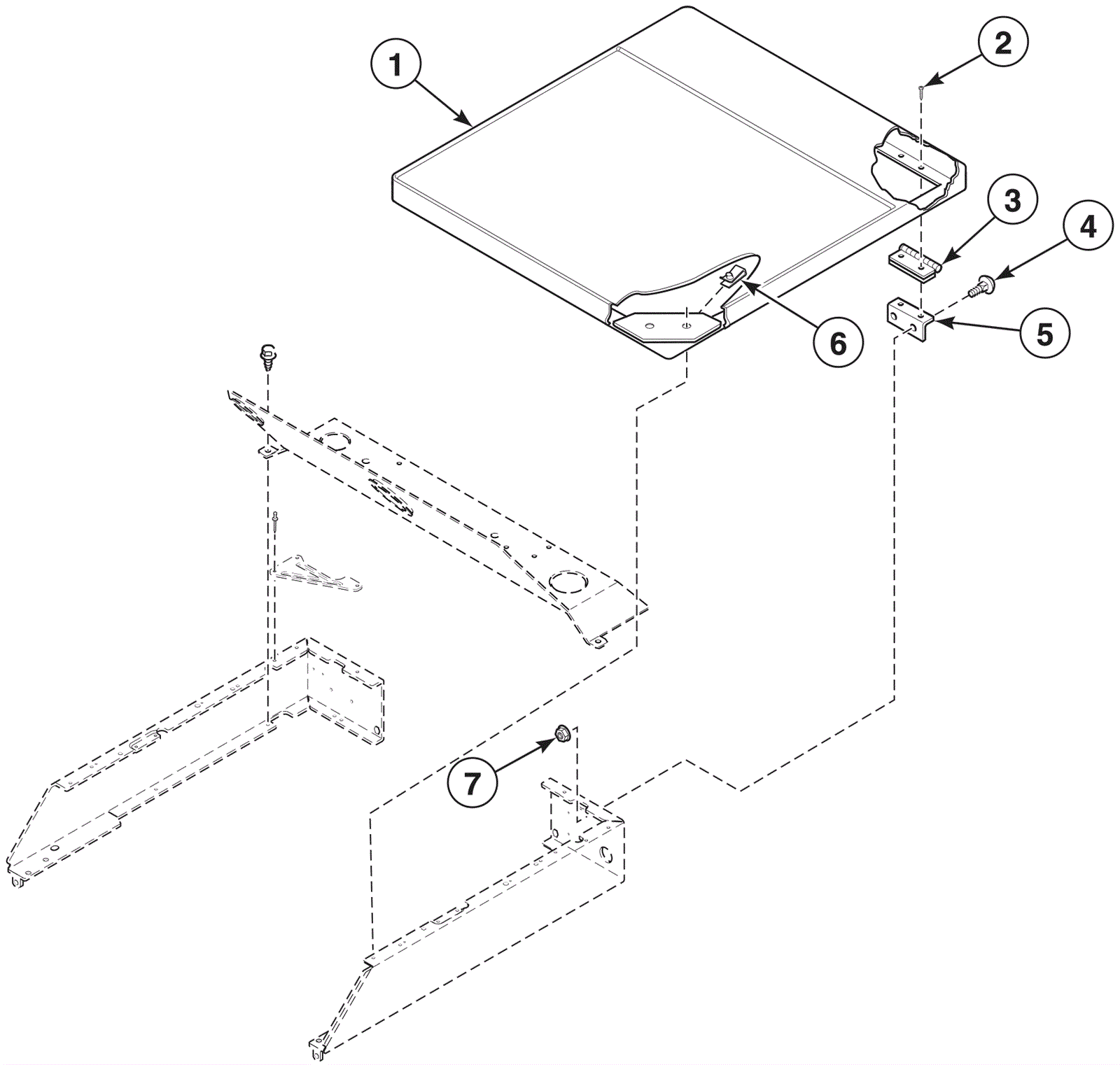 1
2
3
4
5
6
7