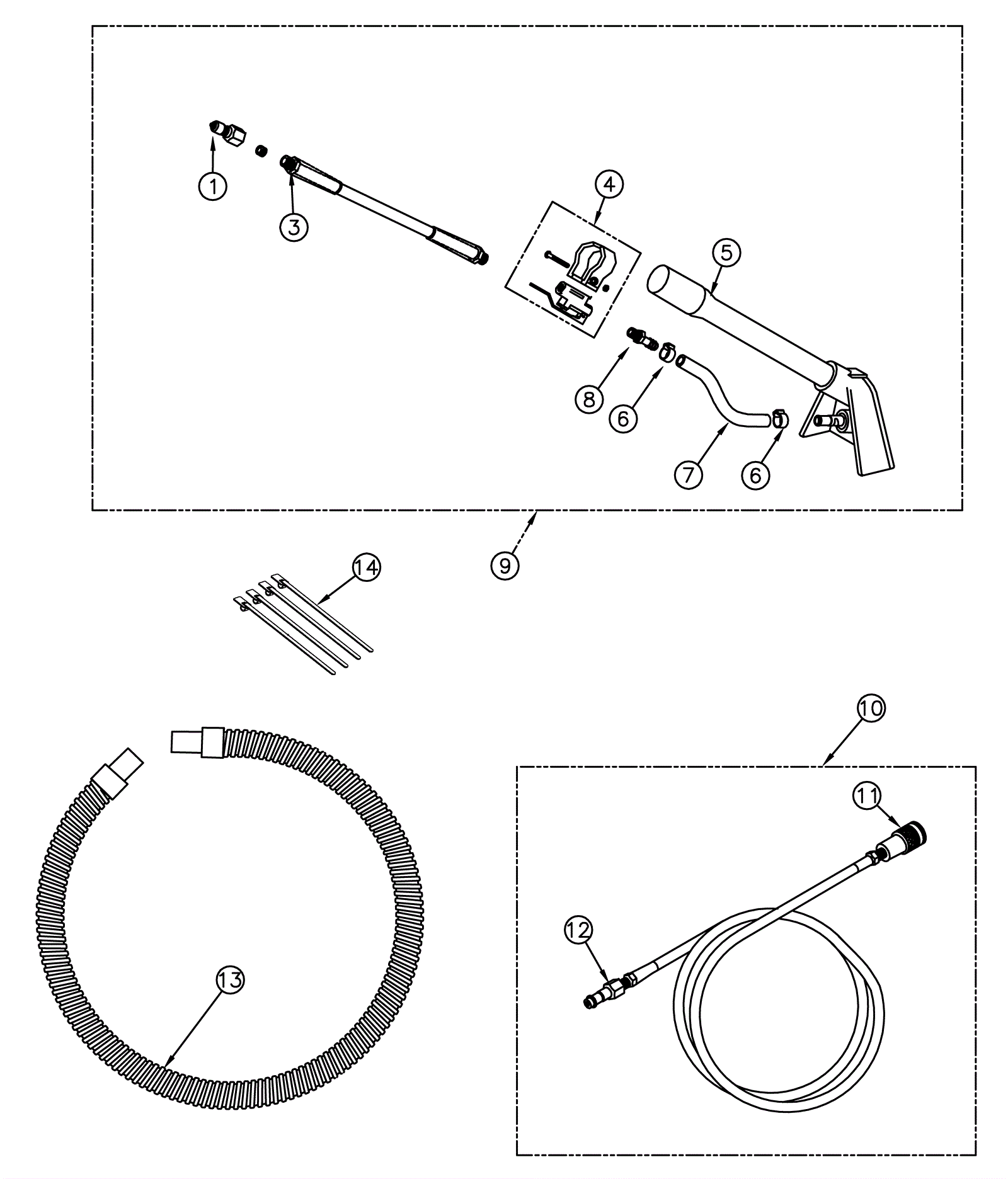 1
3
4
5
8
6
7
6
9
14
10
11
12
13