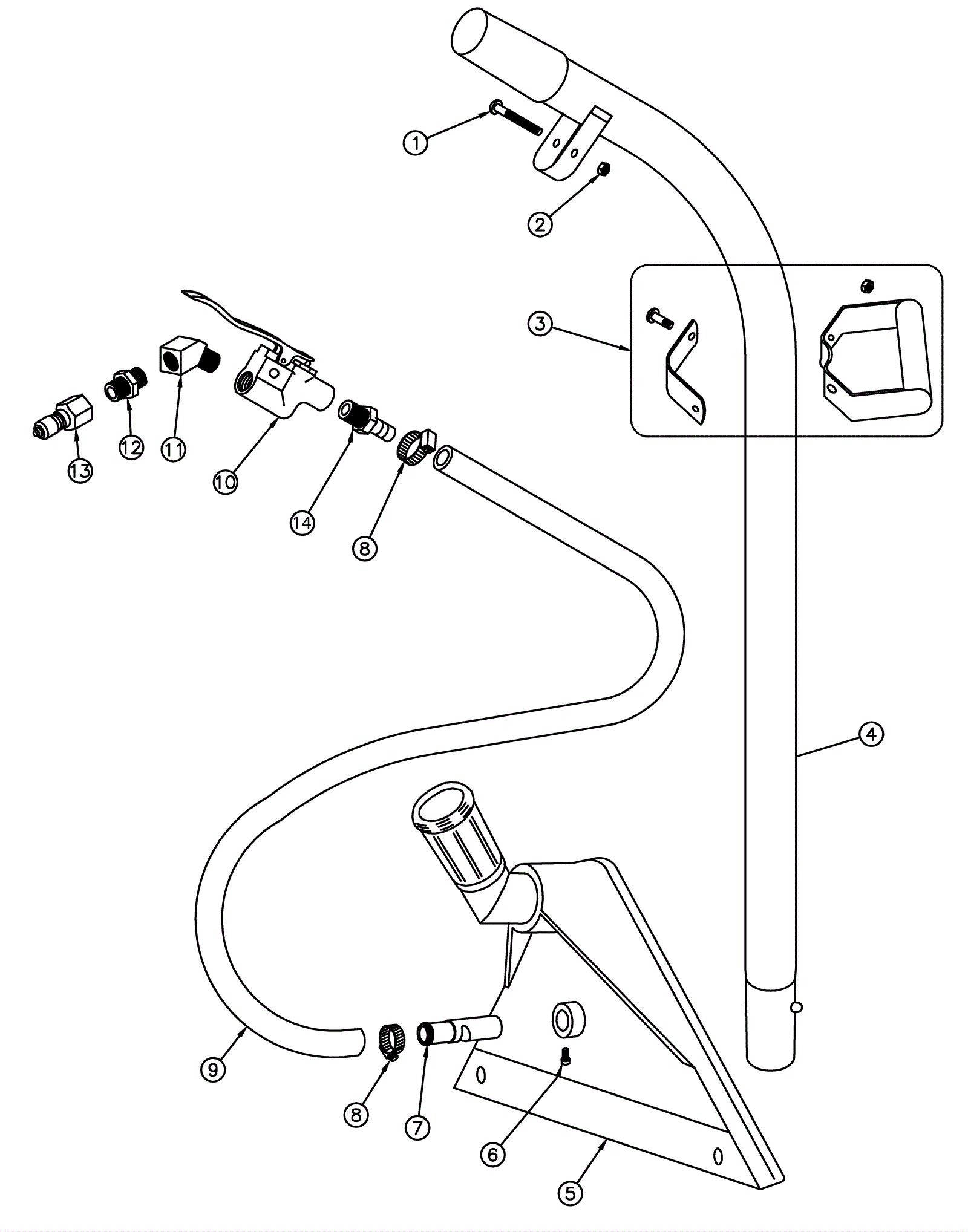 1
2
3
13
12
11
10
14
8
4
9
8
7
6
5