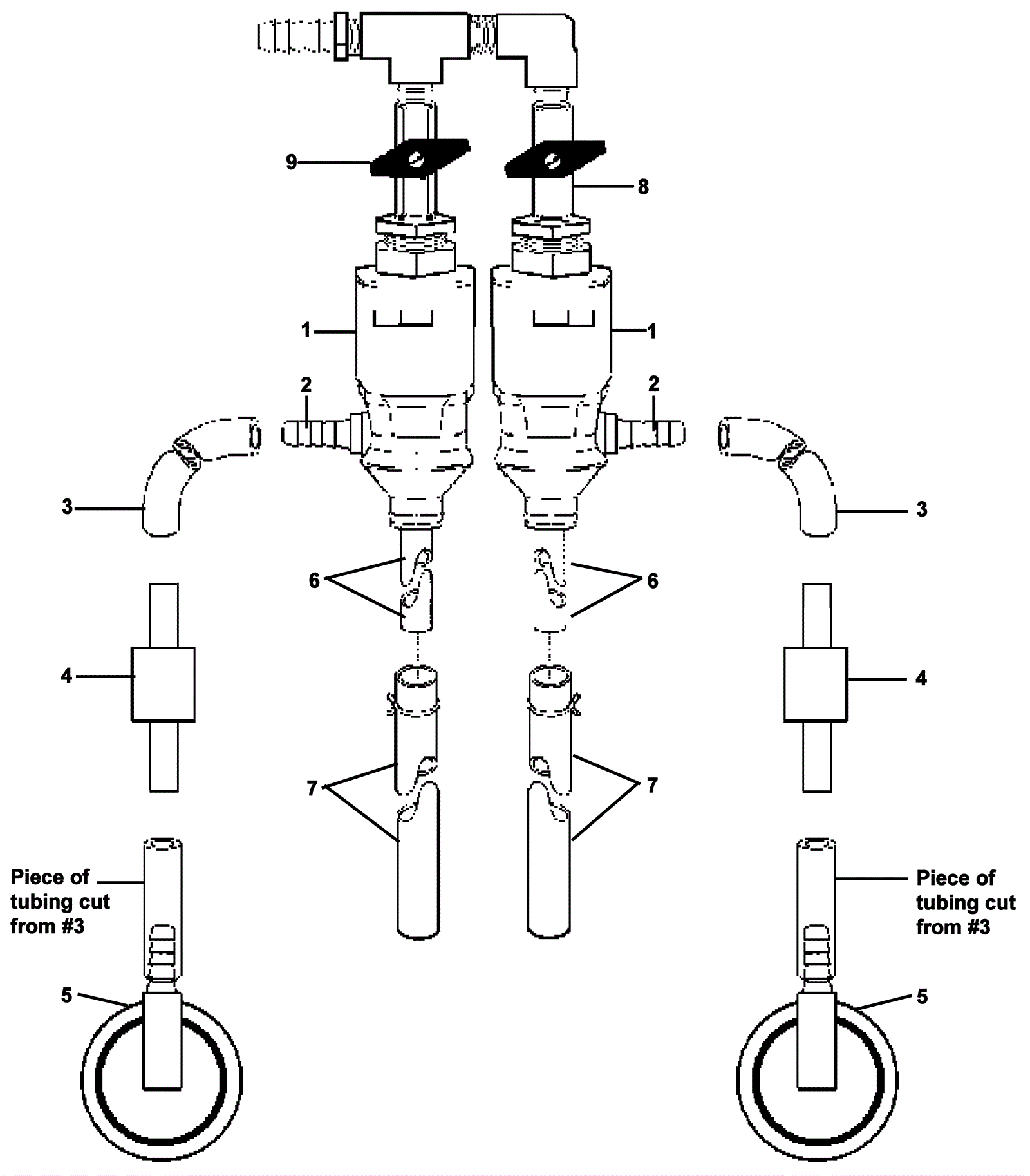 9
8
1
1
2
2
3
3
6
6
4
4
7
7
Piece of tubing cut from #3
Piece of tubing cut from #3
5
5