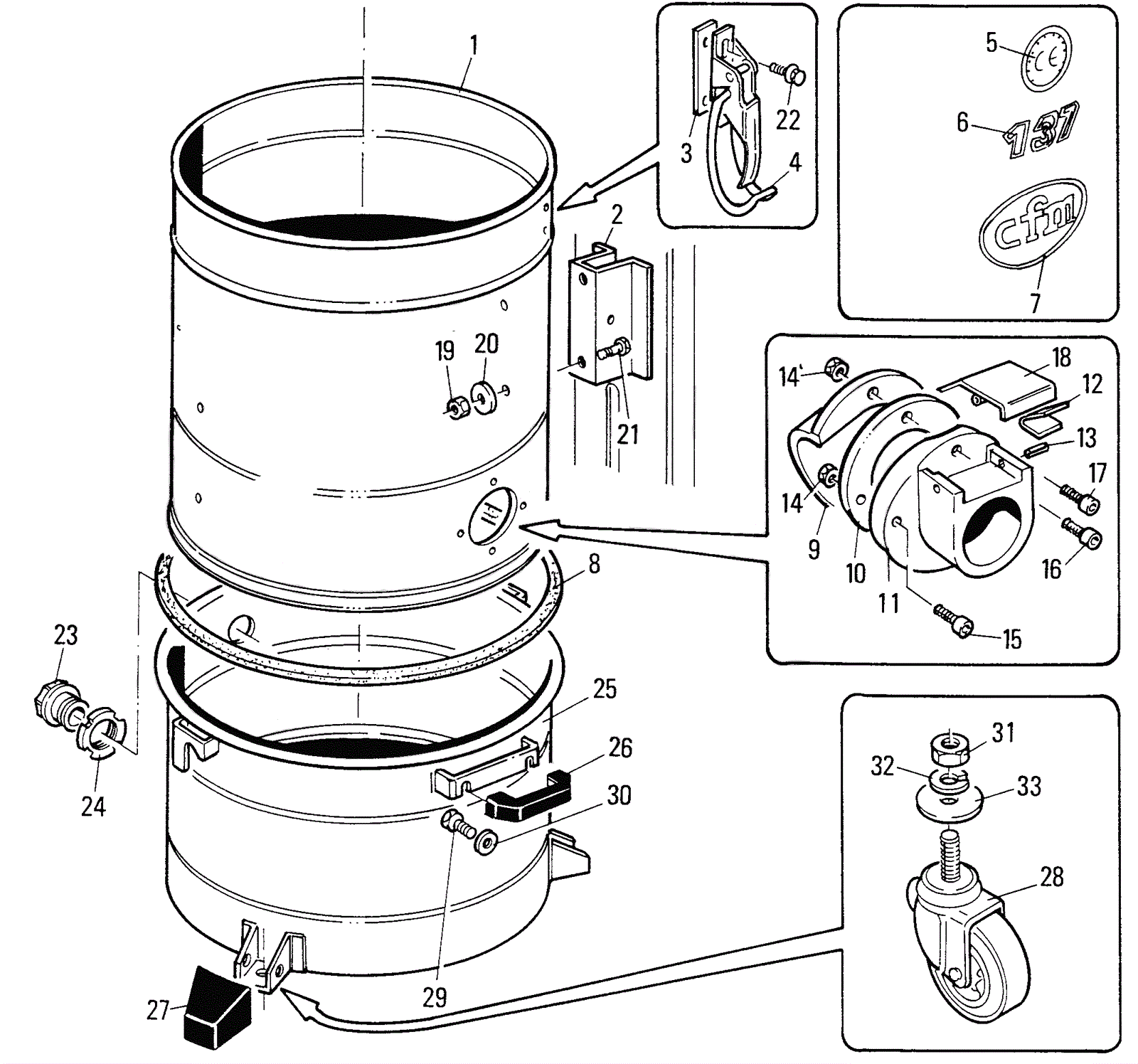 1
3
22
4
5
CE
6
137
cfm
7
2
19
20
21
14'
18
12
13
17
14
9
10
11
16
15
8
23
24
25
26
30
29
27
31
32
33
28