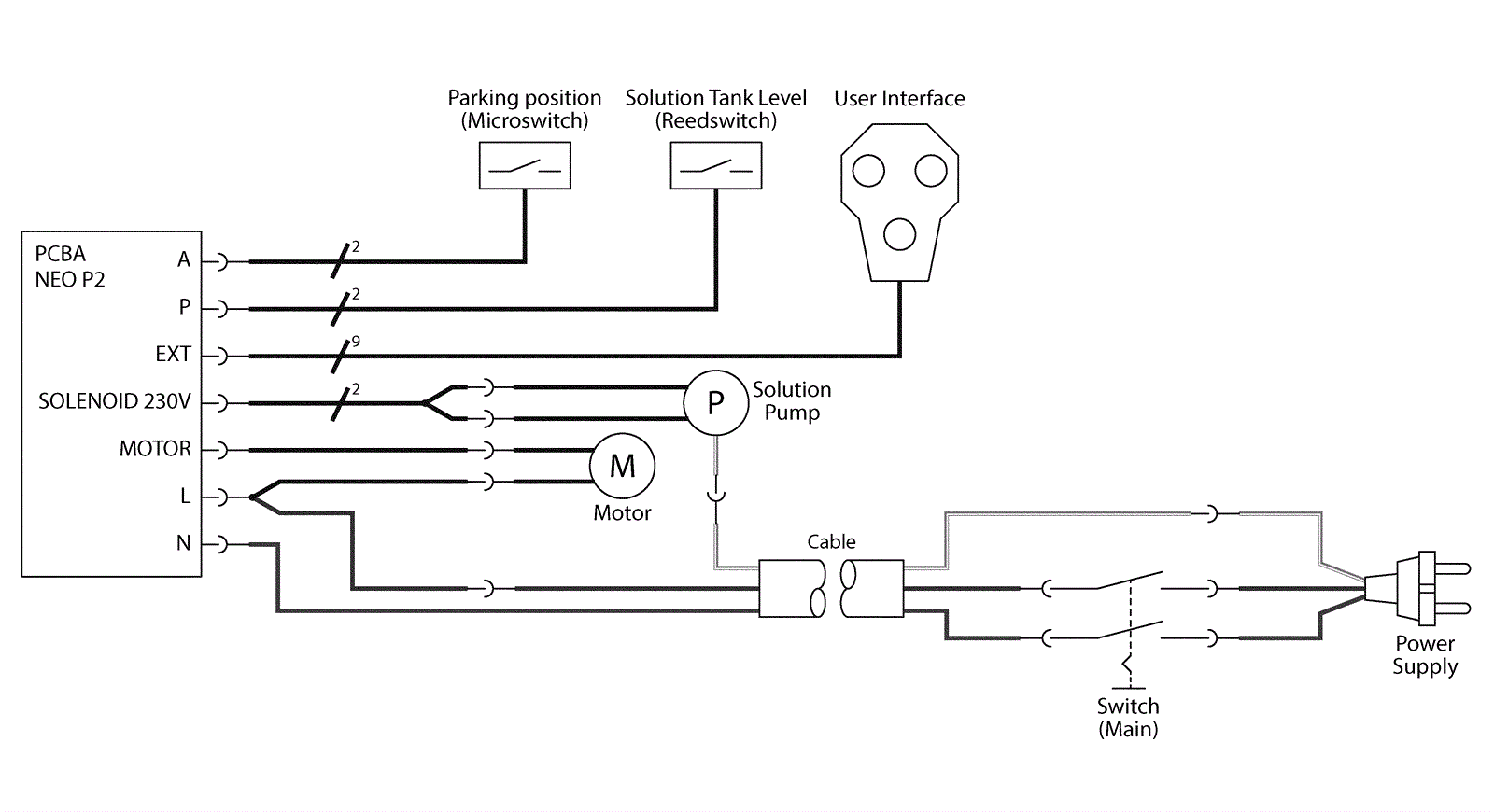 Parking position
(Microswitch)

Solution Tank Level
(Reedswitch)

User Interface

PCBA
NEO P2

A

2

P

2

EXT

9

SOLENOID 230V

2

P

Solution
Pump

MOTOR

M

Motor

L

N

Cable

Switch
(Main)

Power
Supply