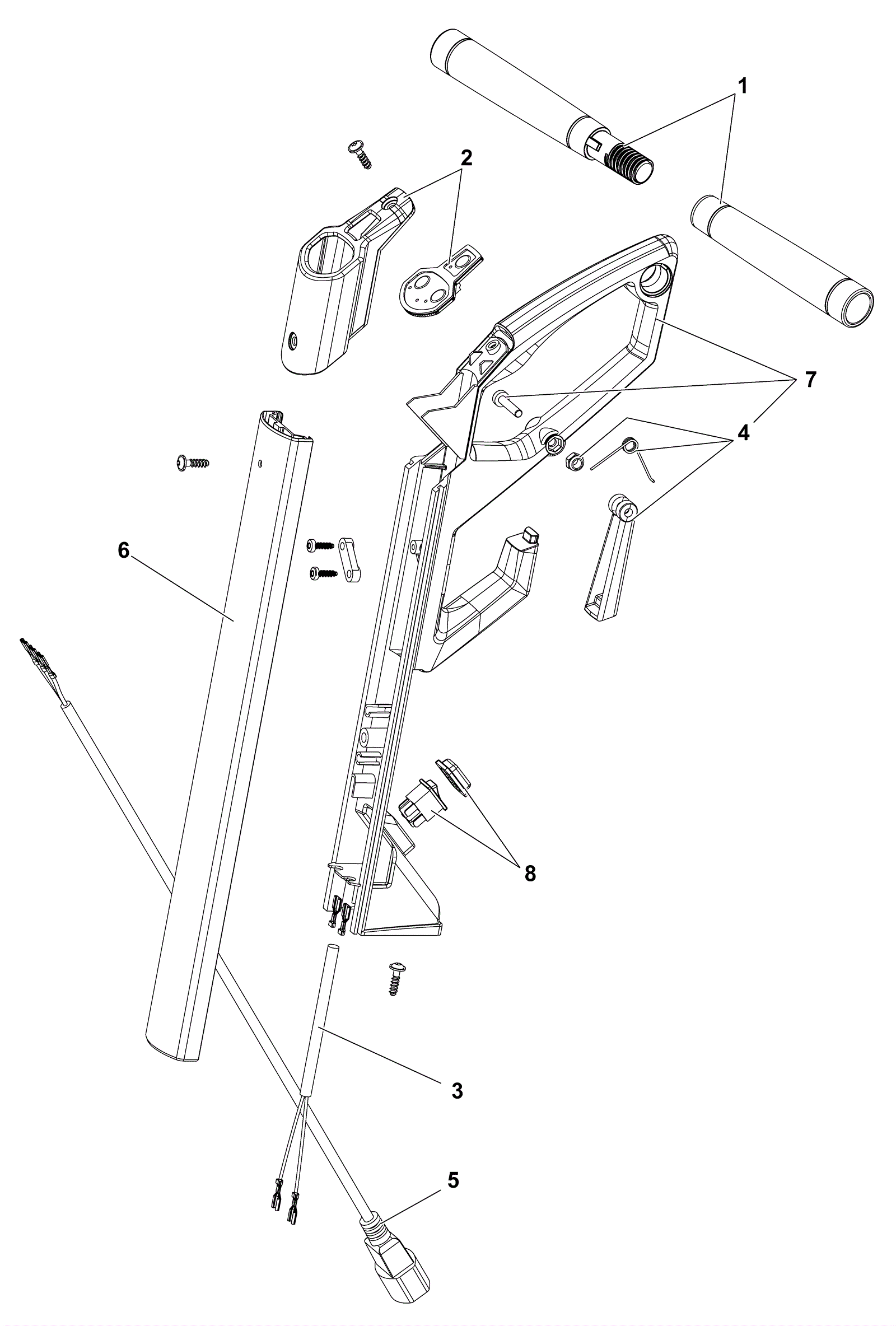 1
2
7
4
6
8
3
5