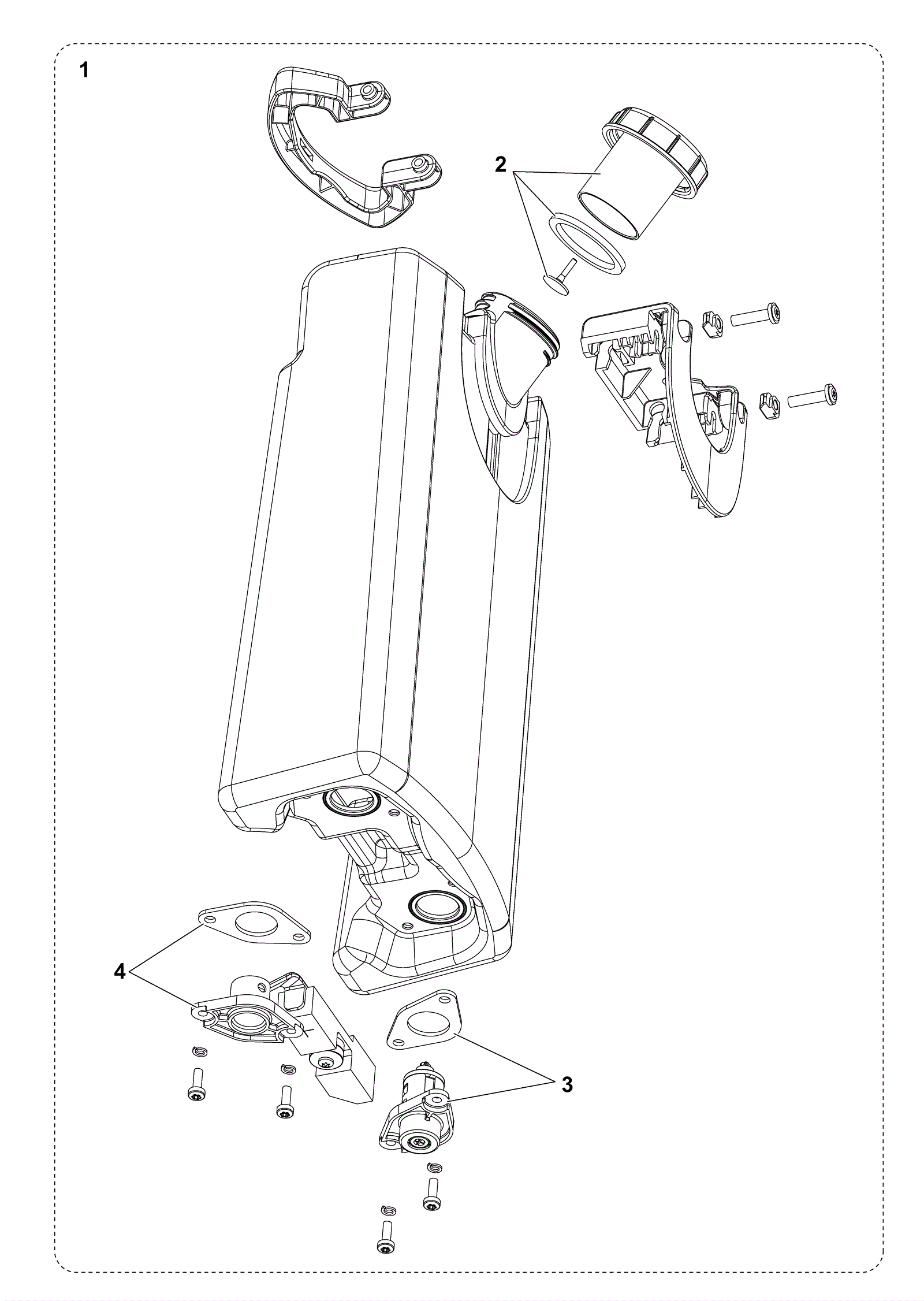 1

2

4

3