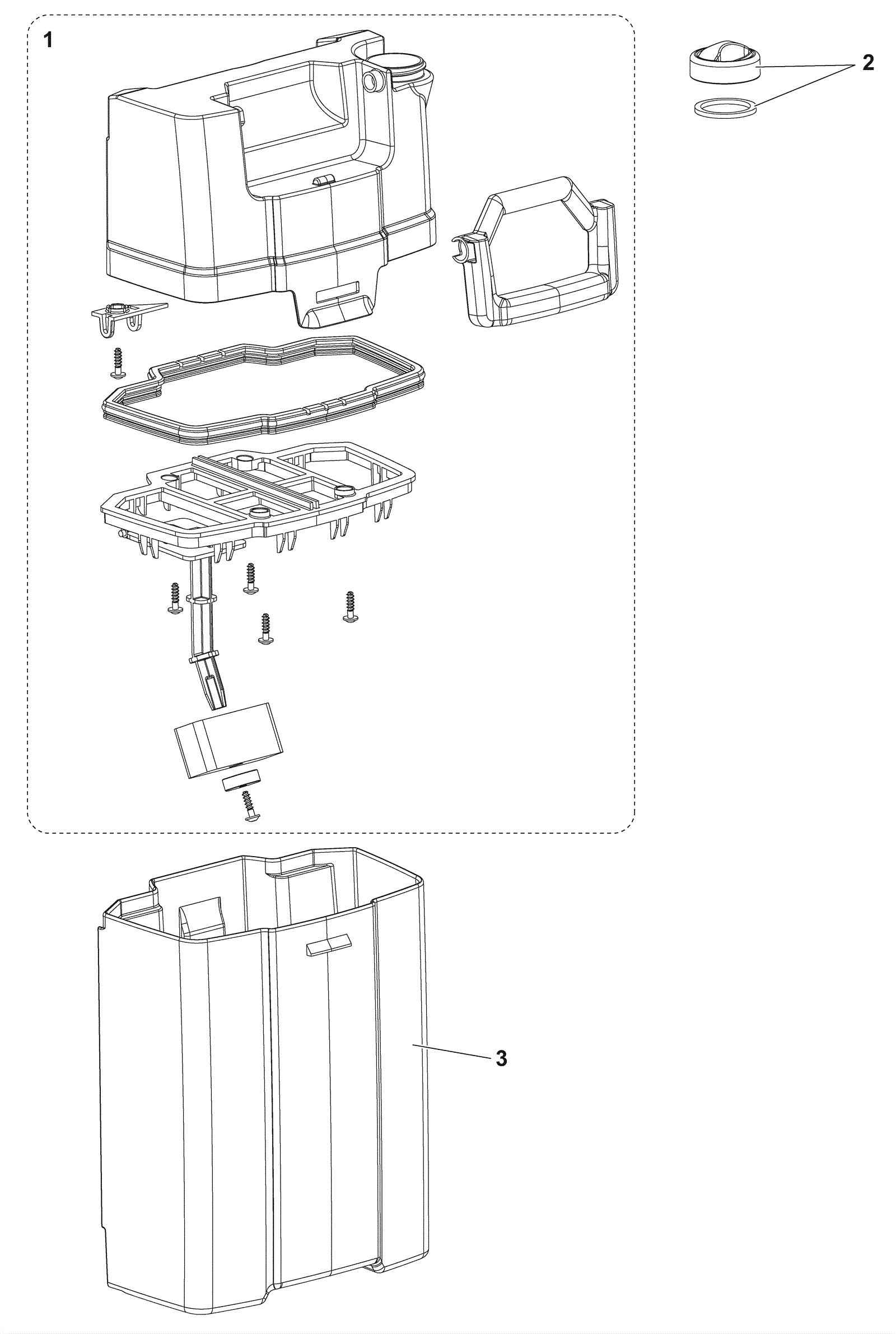 1

2

3