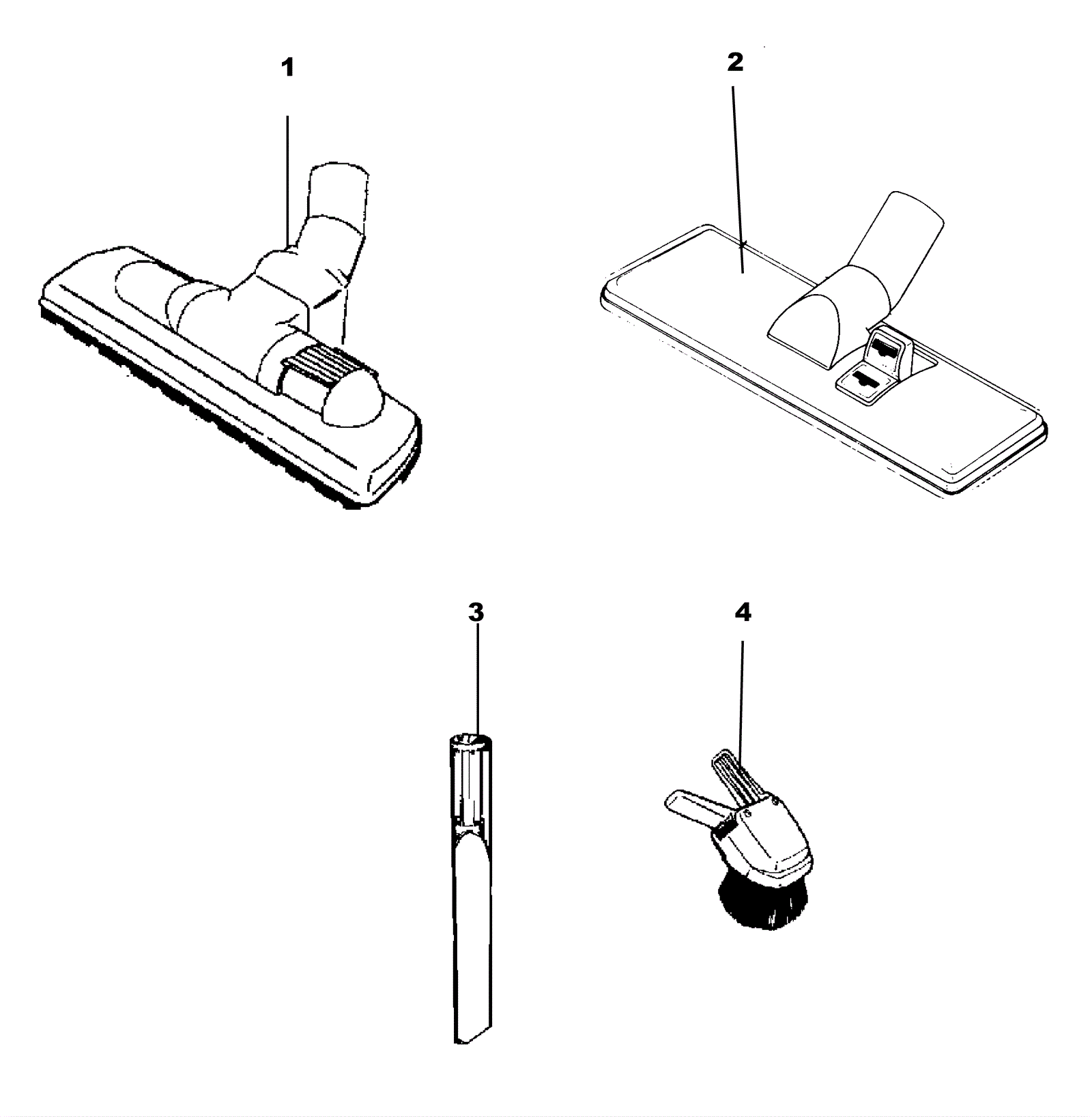 1

2

3

4