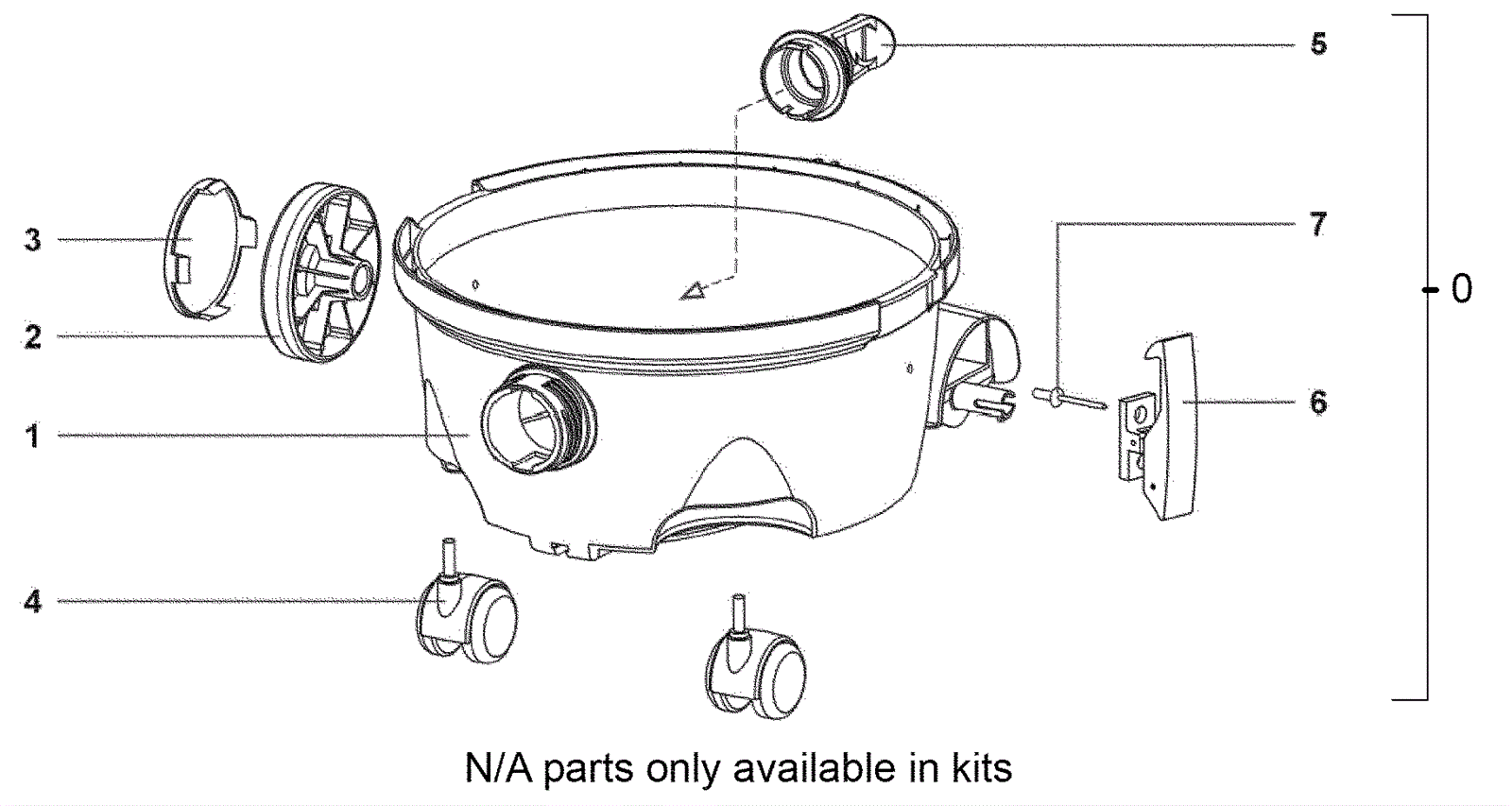 5
3
7
0
2
6
1
4
N/A parts only available in kits