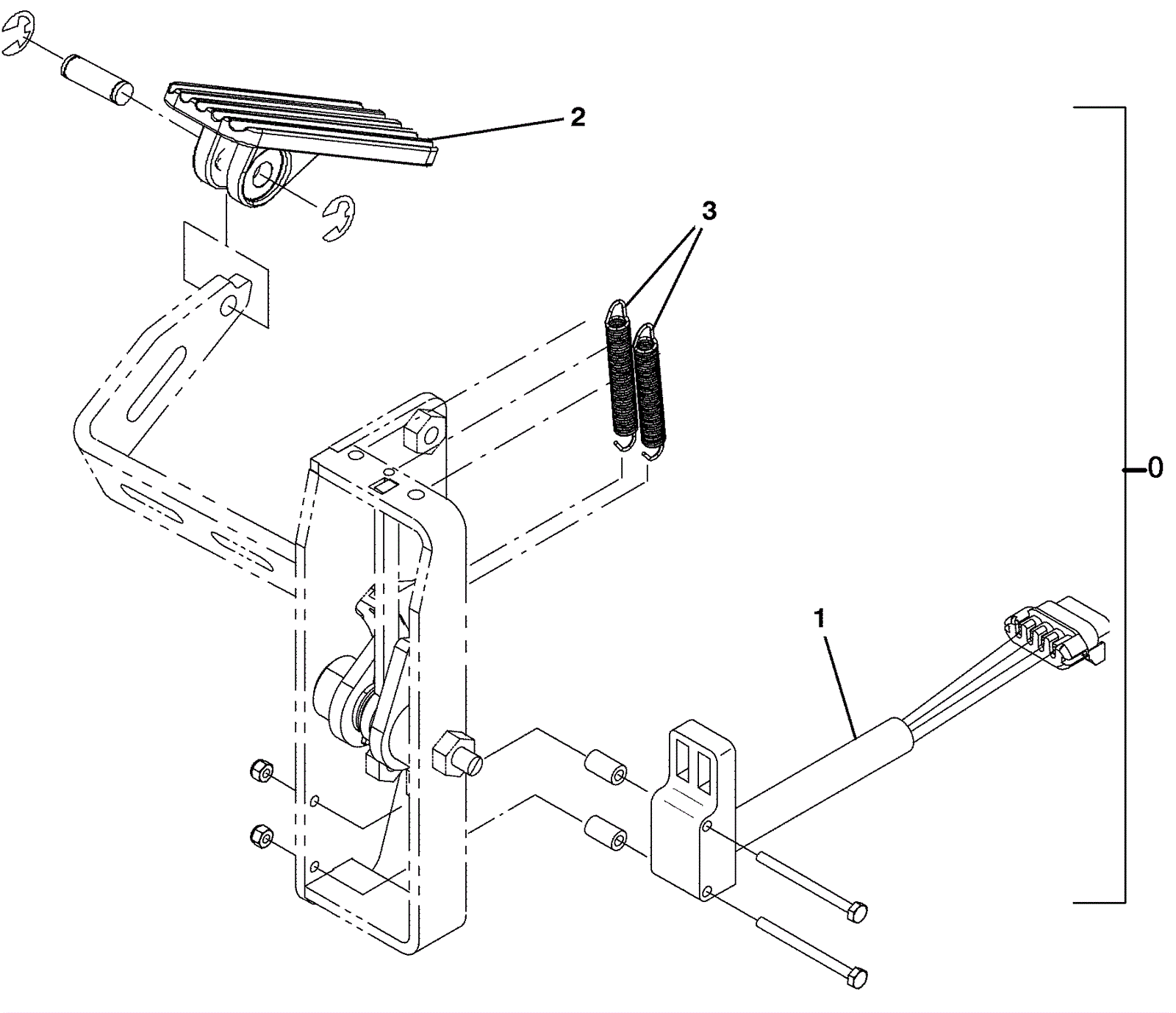 2
3
0
1