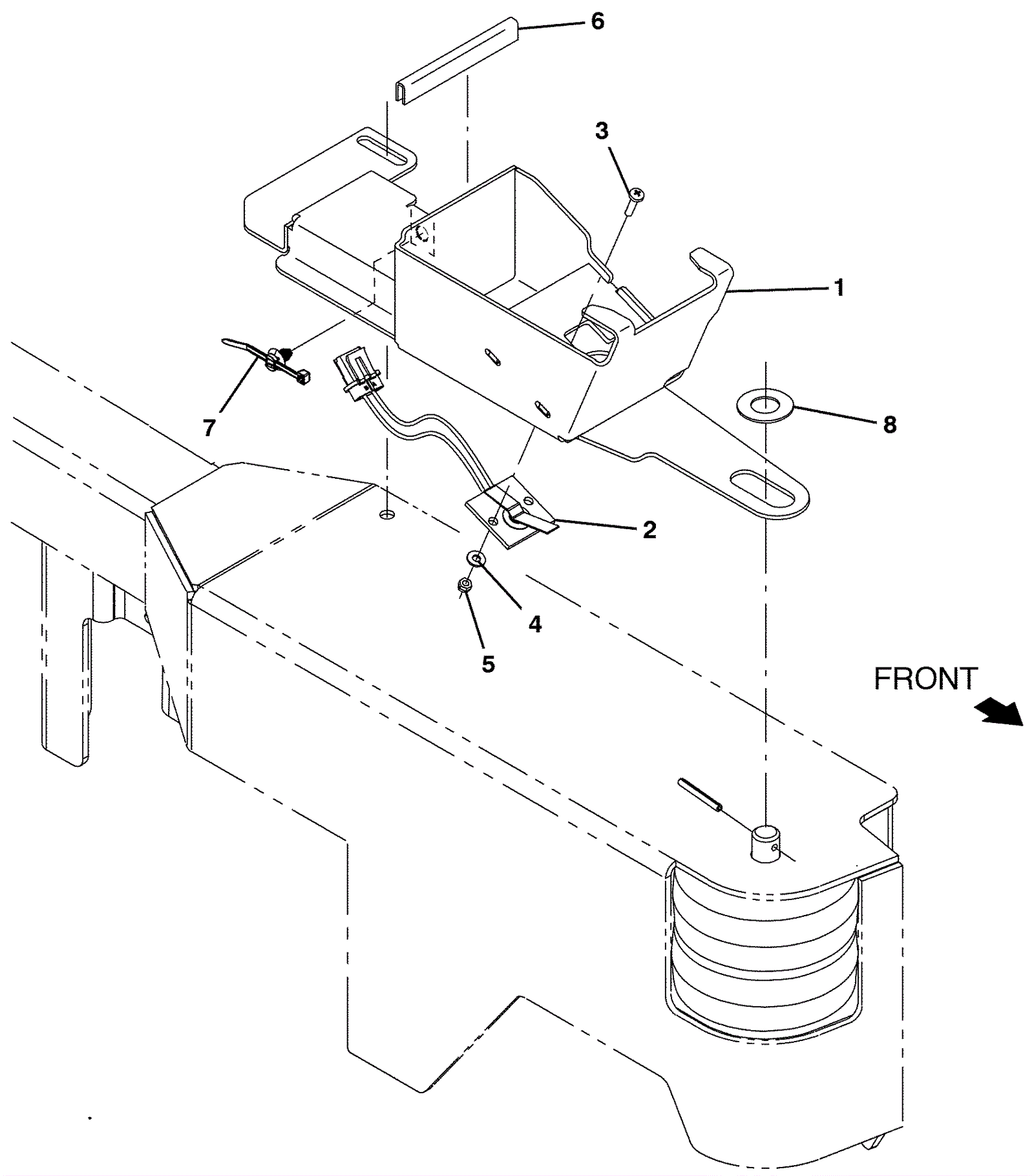 6

3

1

7

8

2

4

5

FRONT