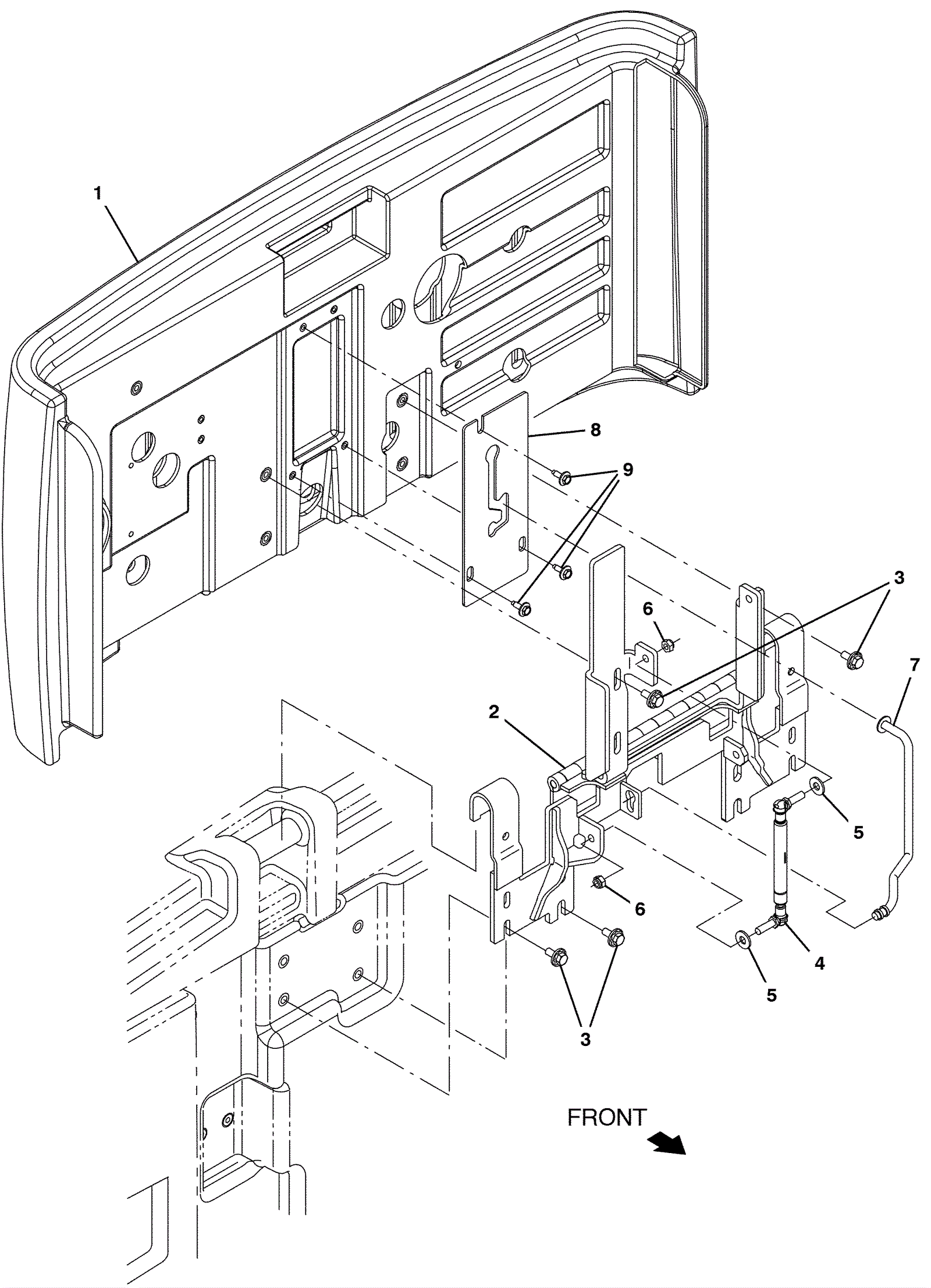 1
8
9
3
6
7
2
5
6
4
5
3
FRONT