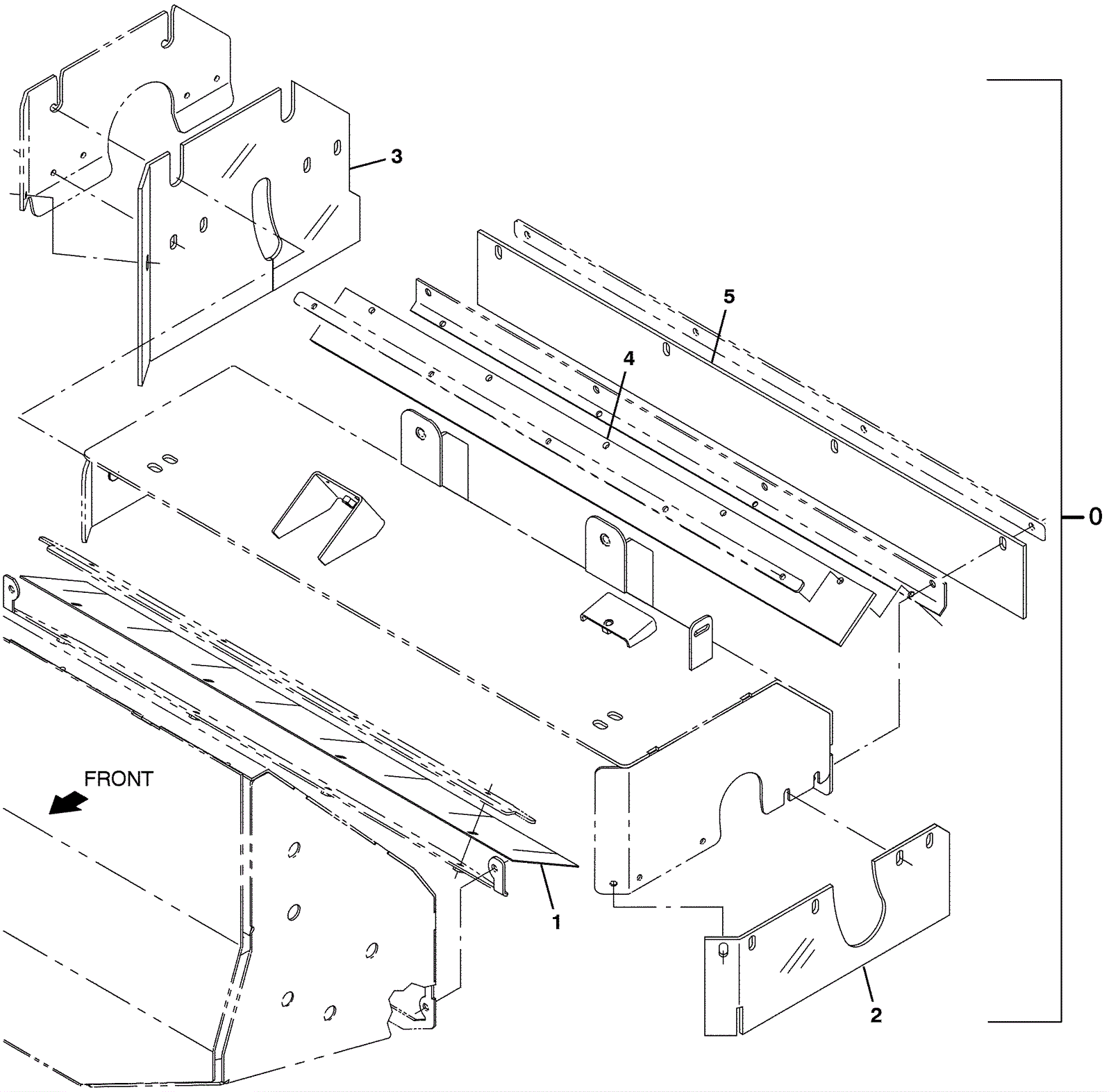 3
5
4
0
FRONT
1
2