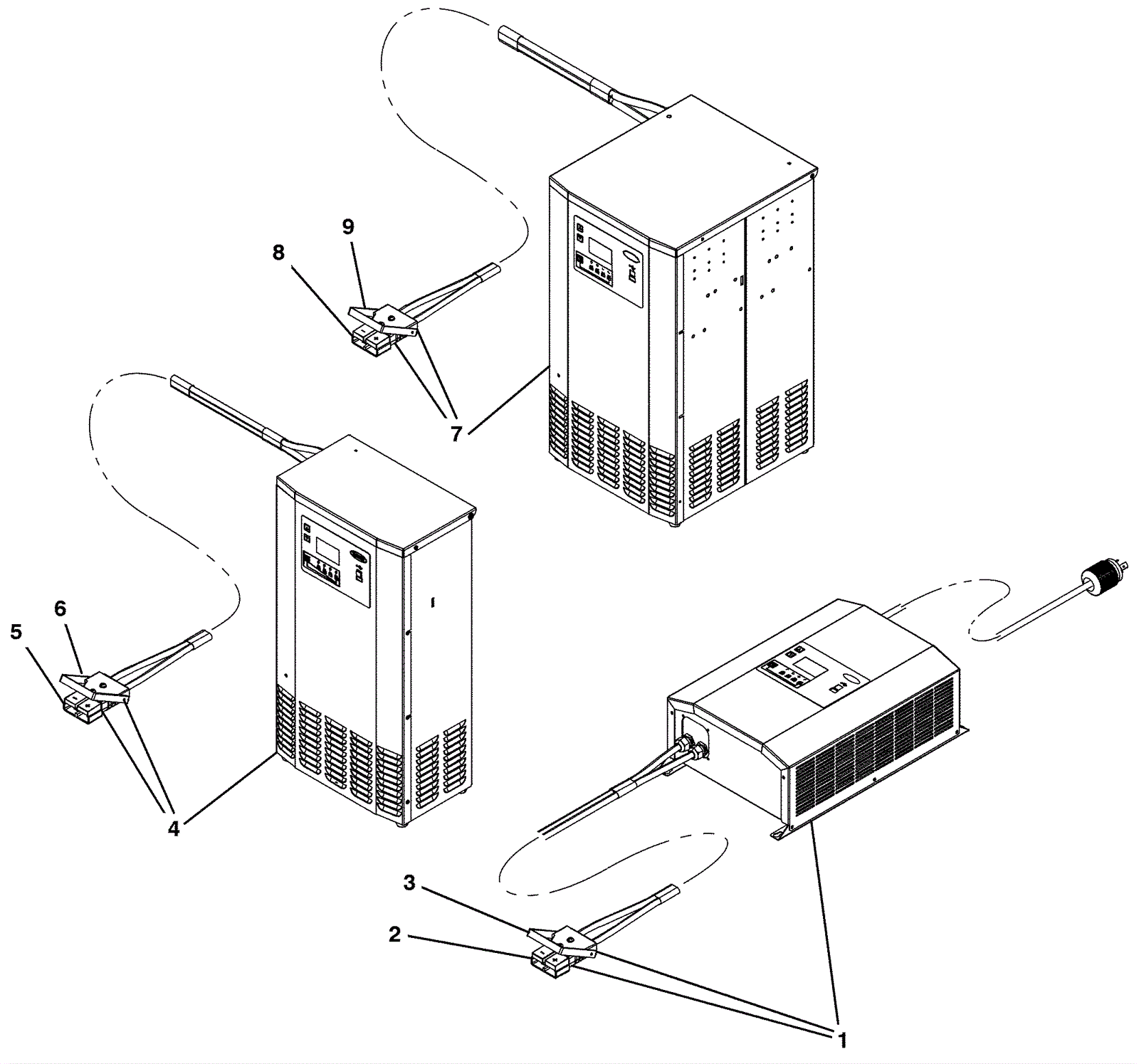 9
8
7
6
5
4
3
2
1