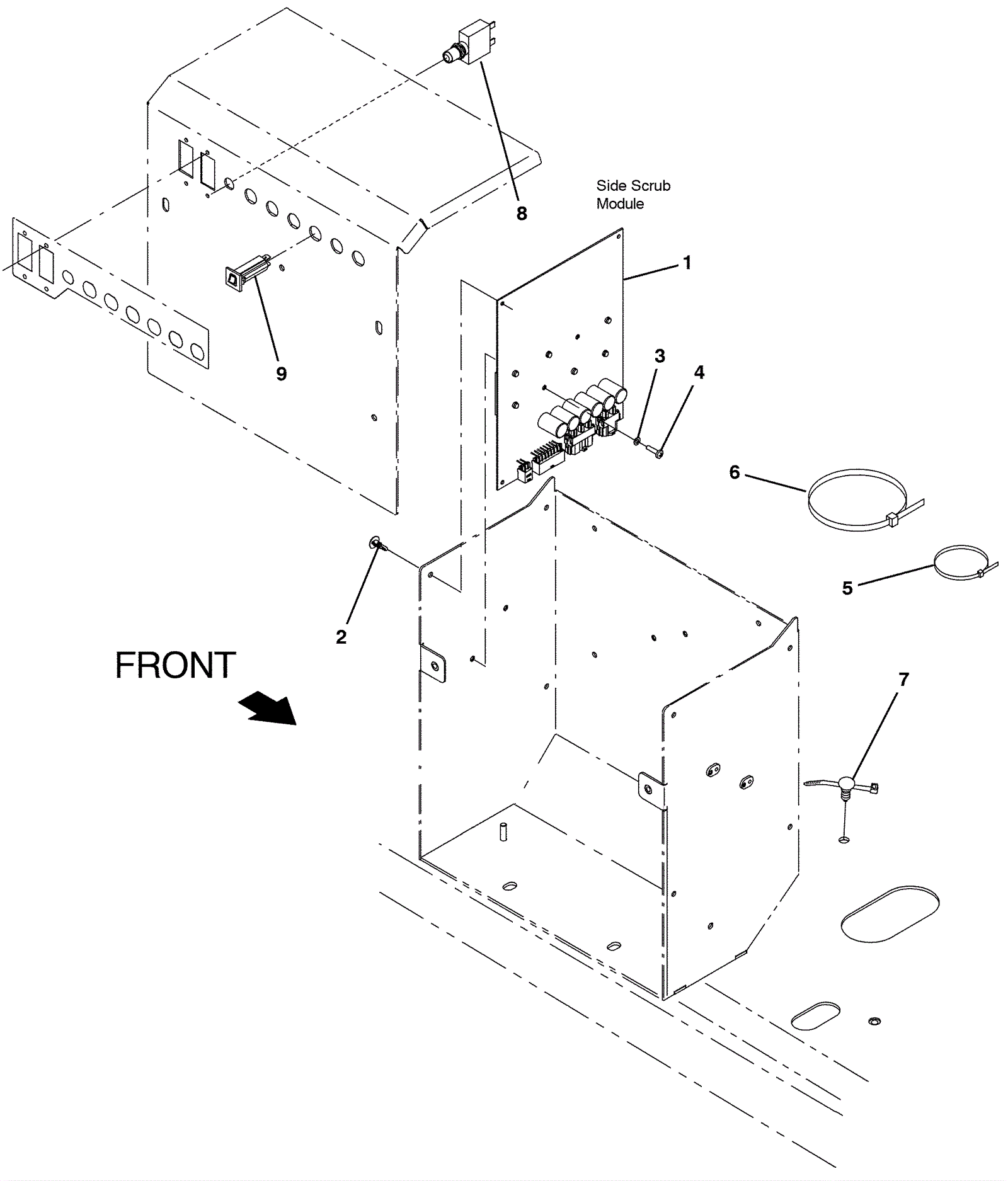 8

Side Scrub
Module

1

9

3

4

6

5

2

FRONT

7