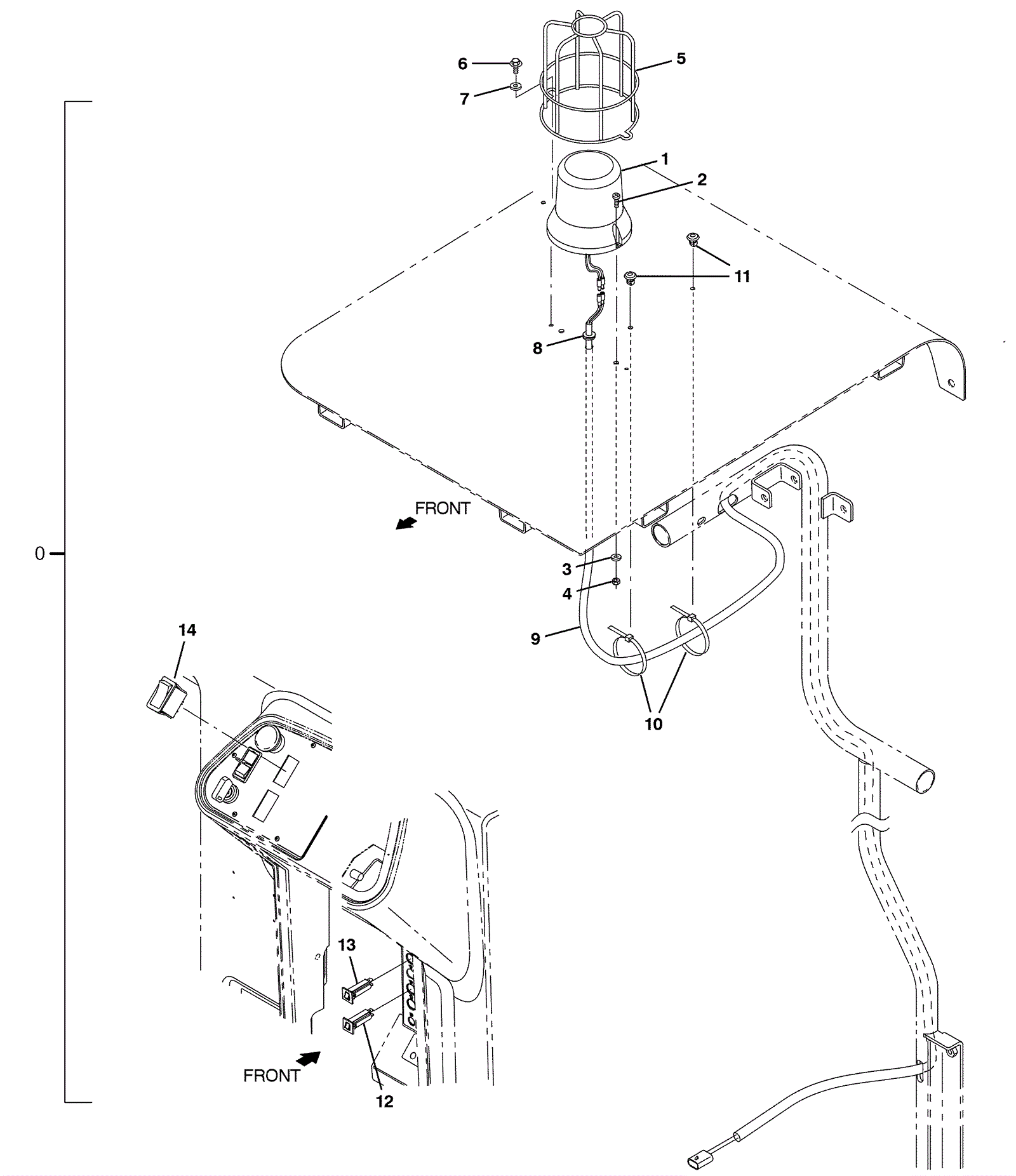 6
5
7
1
2
11
8
FRONT
0
3
4
9
14
10
13
FRONT
12