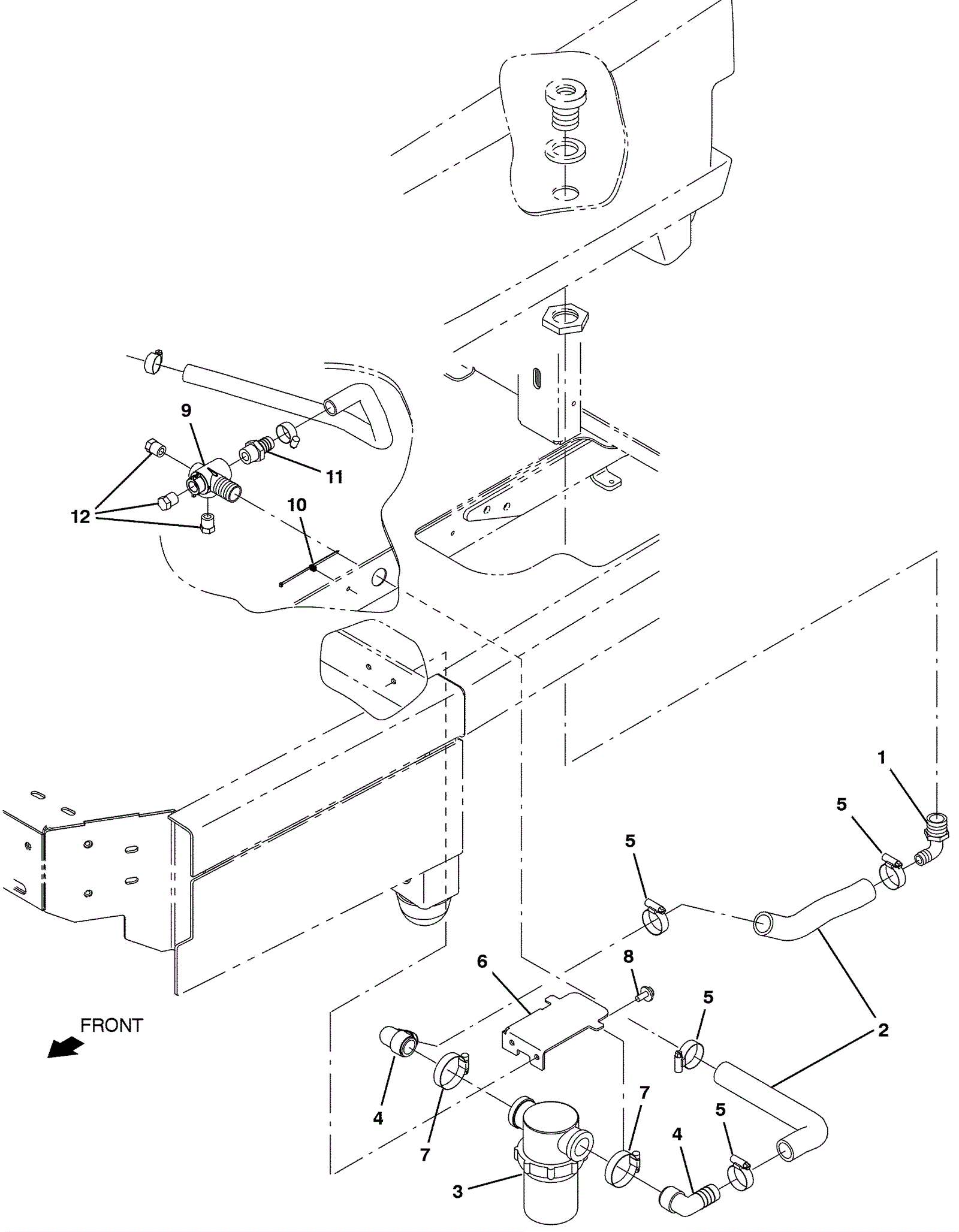 9
11
12
10
1
5
5
6
8
5
2
FRONT
4
7
7
4
5
3