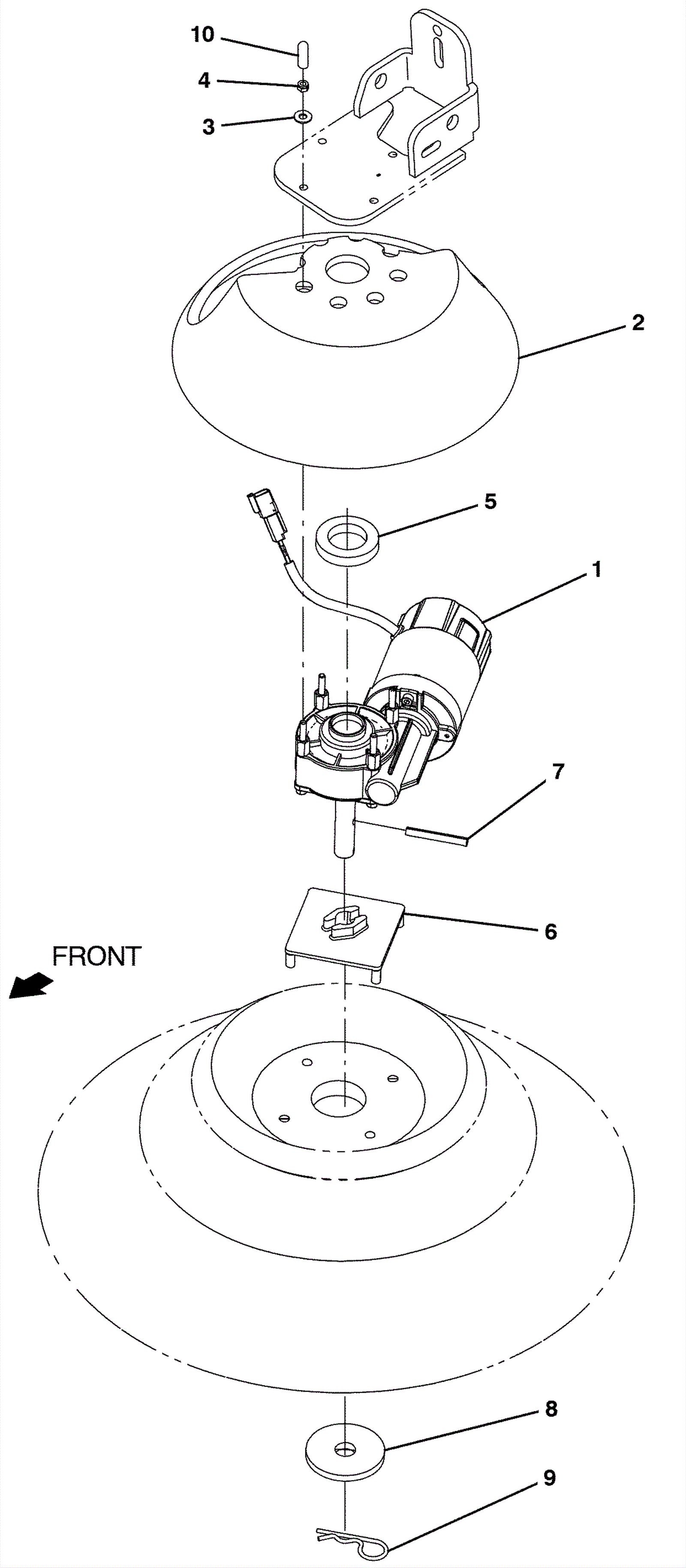 10
4
3
2
5
1
7
6
FRONT
8
9