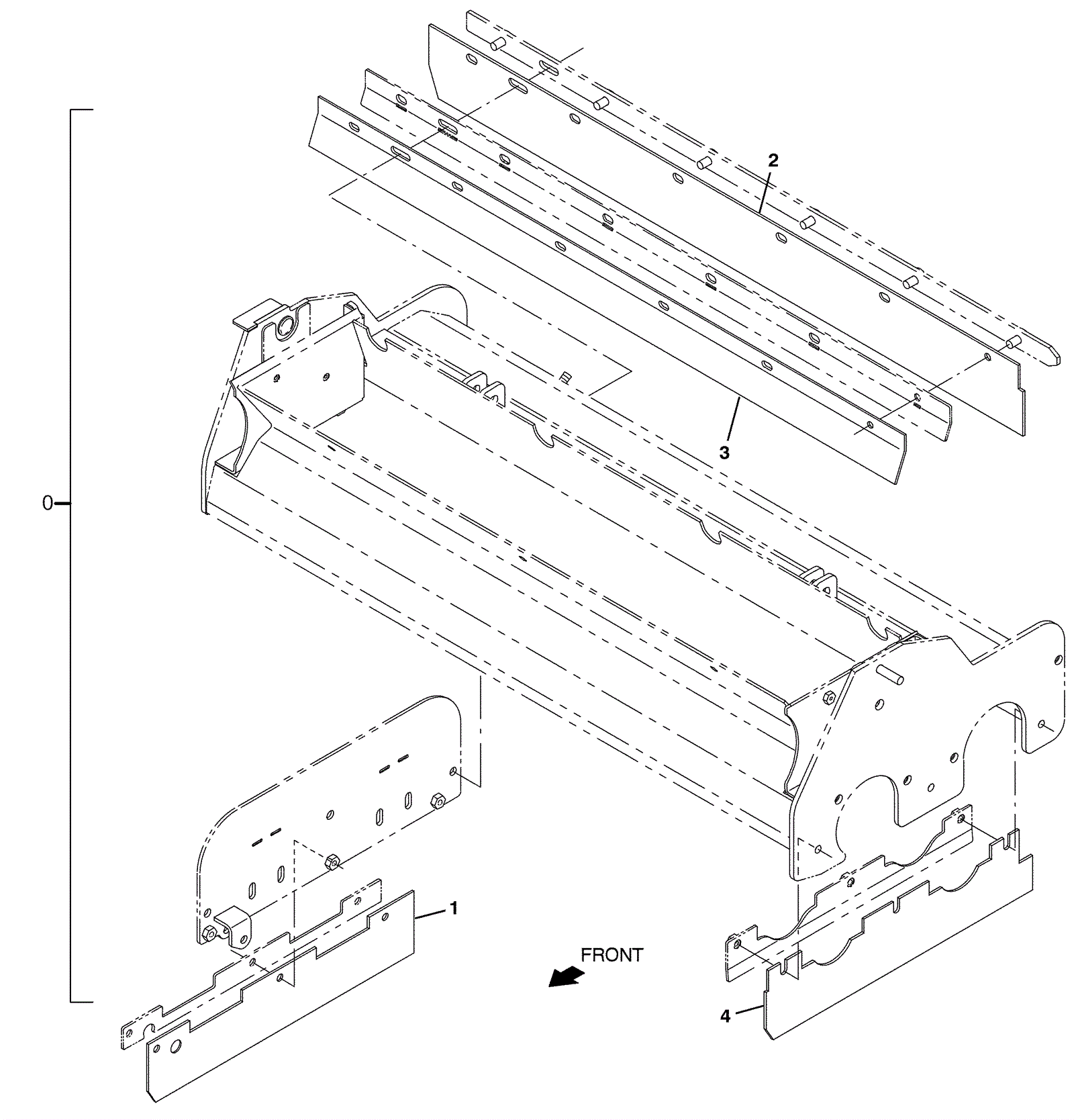 2

3

0

1

FRONT

4