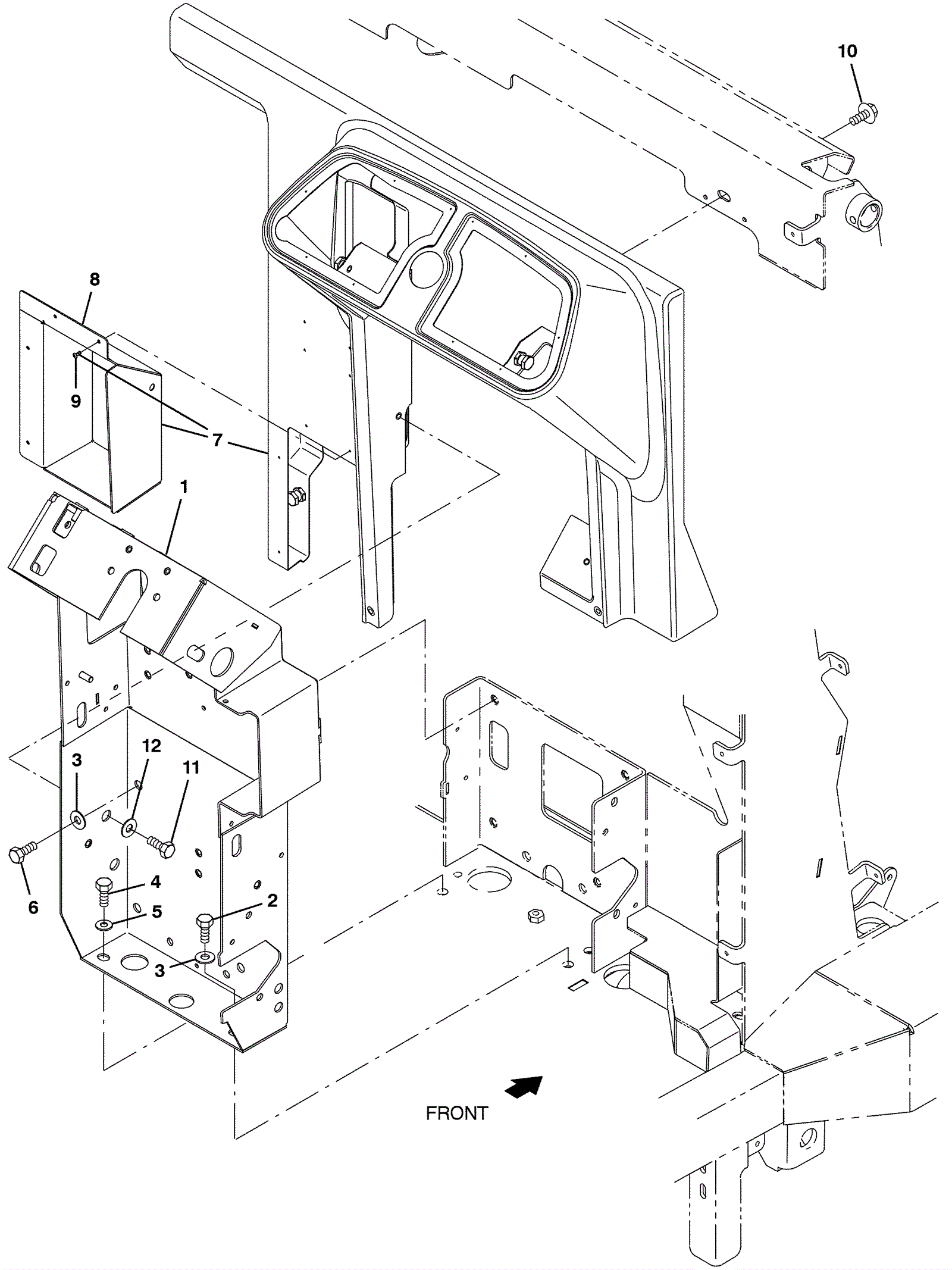 10

8

9

7

1

3

12

11

6

4

5

2

3

FRONT