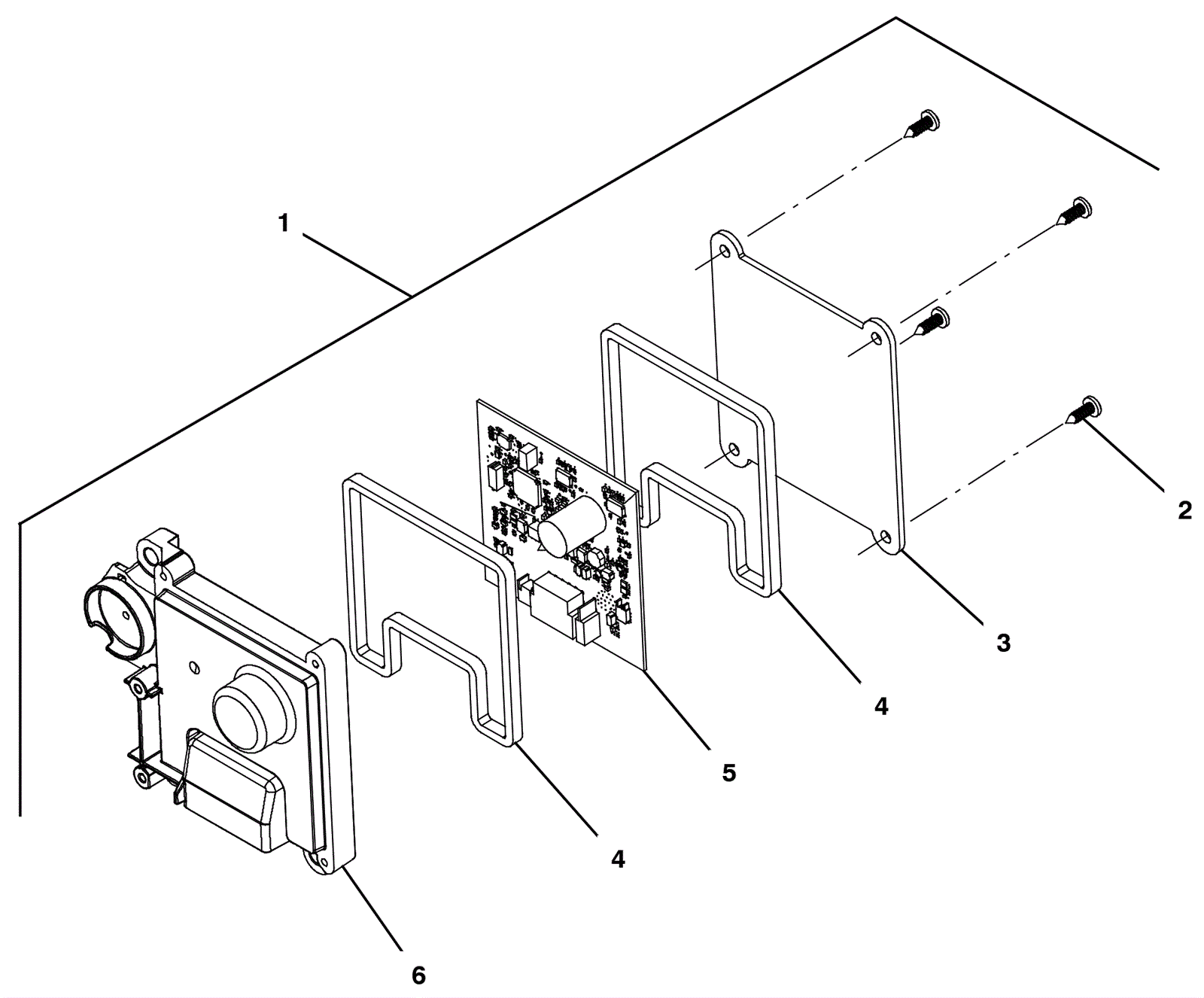 1
2
3
4
5
4
6