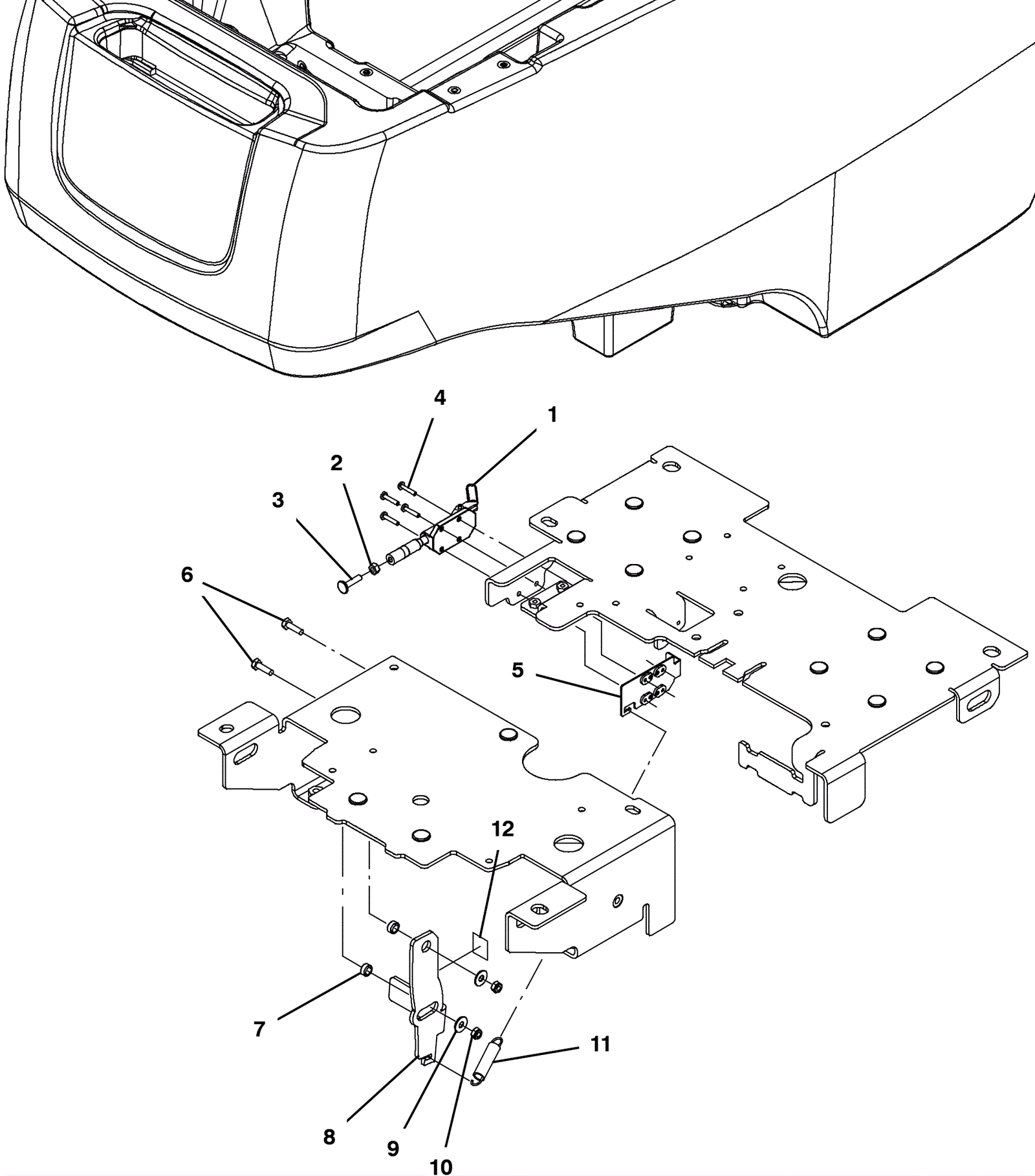 4
1
2
3
6
5
12
7
11
8
9
10