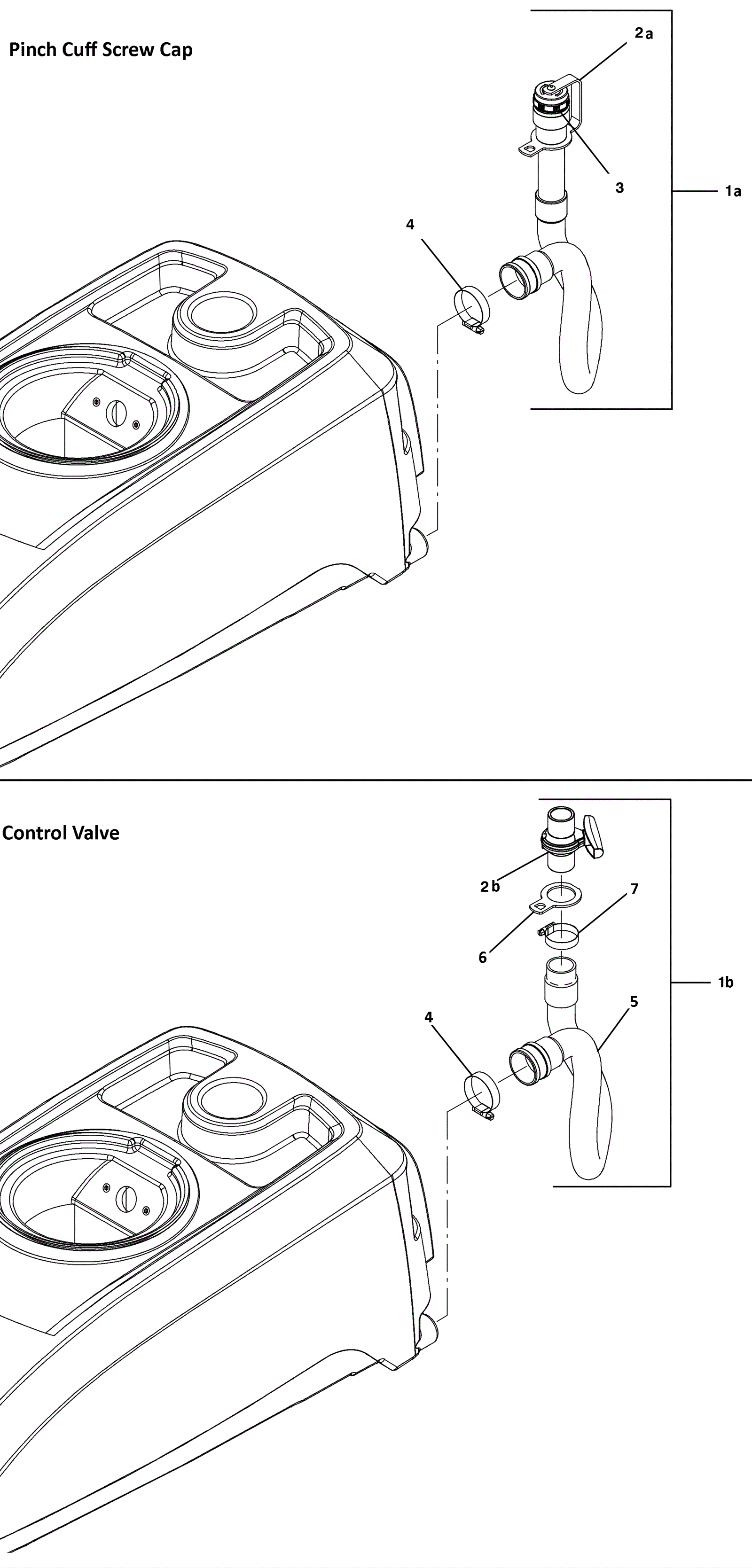 Pinch Cuff Screw Cap

2a

3

1a

4

Control Valve

2b

7

6

1b

5

4