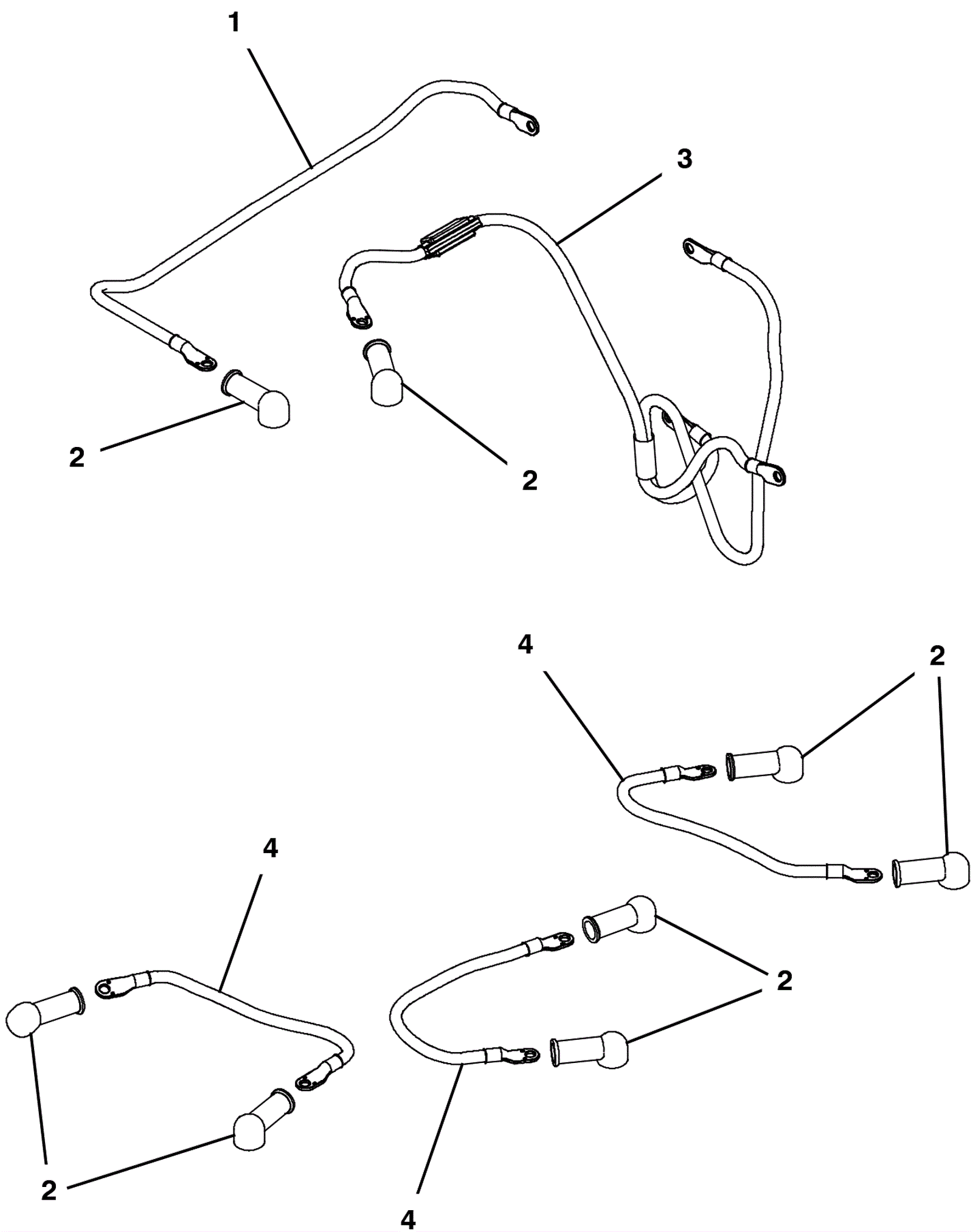 1
3
2
2
4
2
4
2
2
4