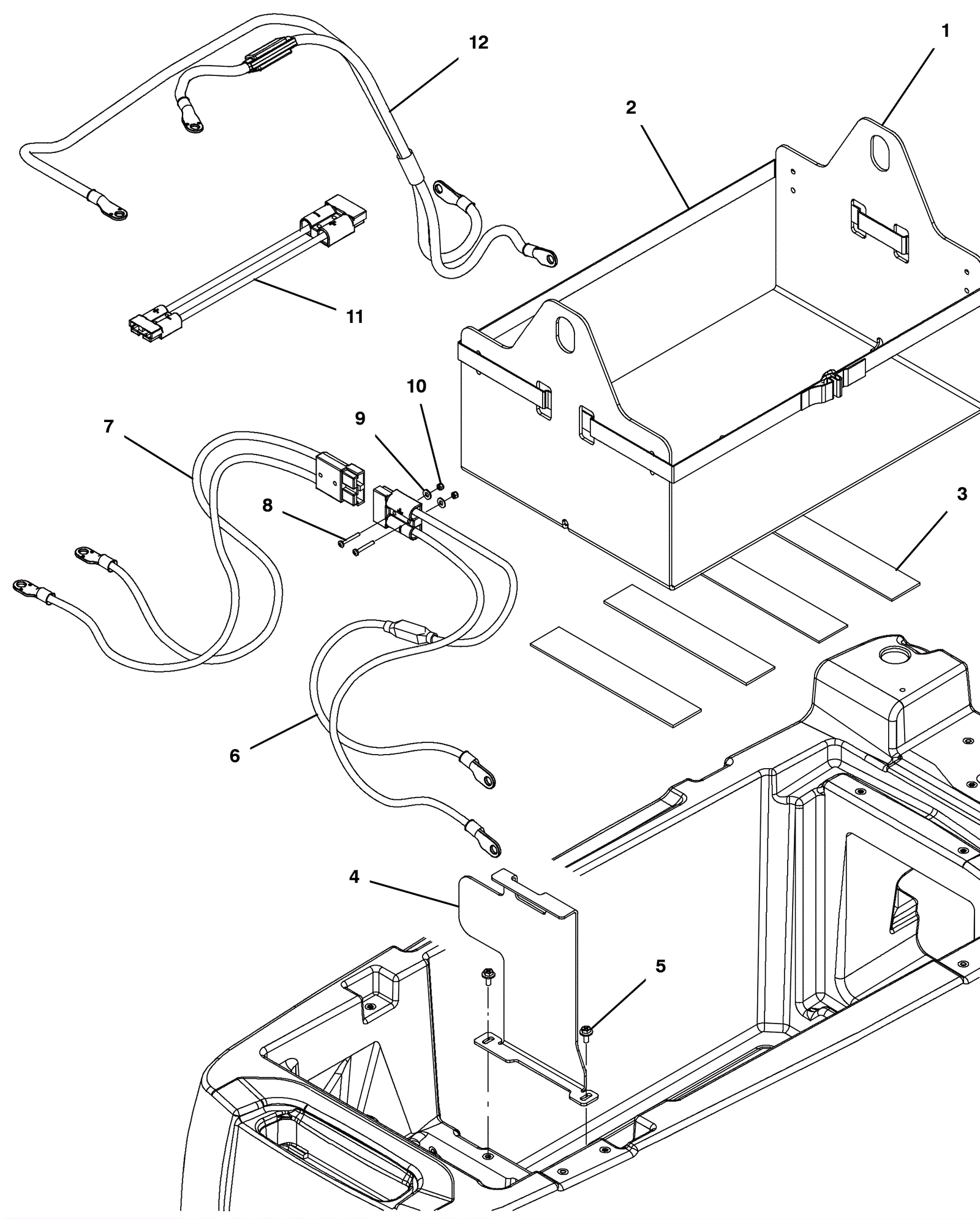 12
1
2
11
10
9
7
8
3
6
4
5