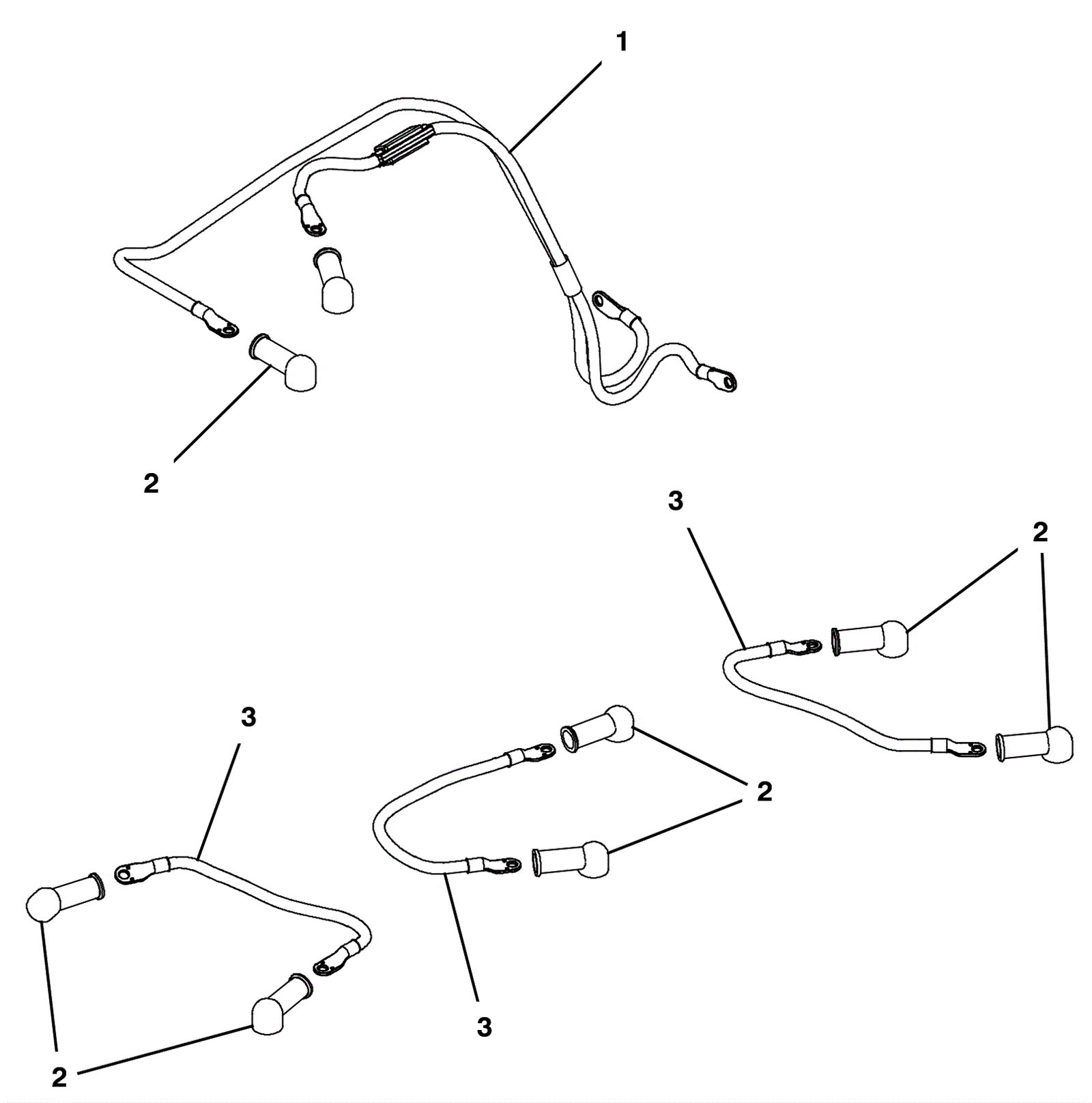 1
2
3
2
3
2
3
2