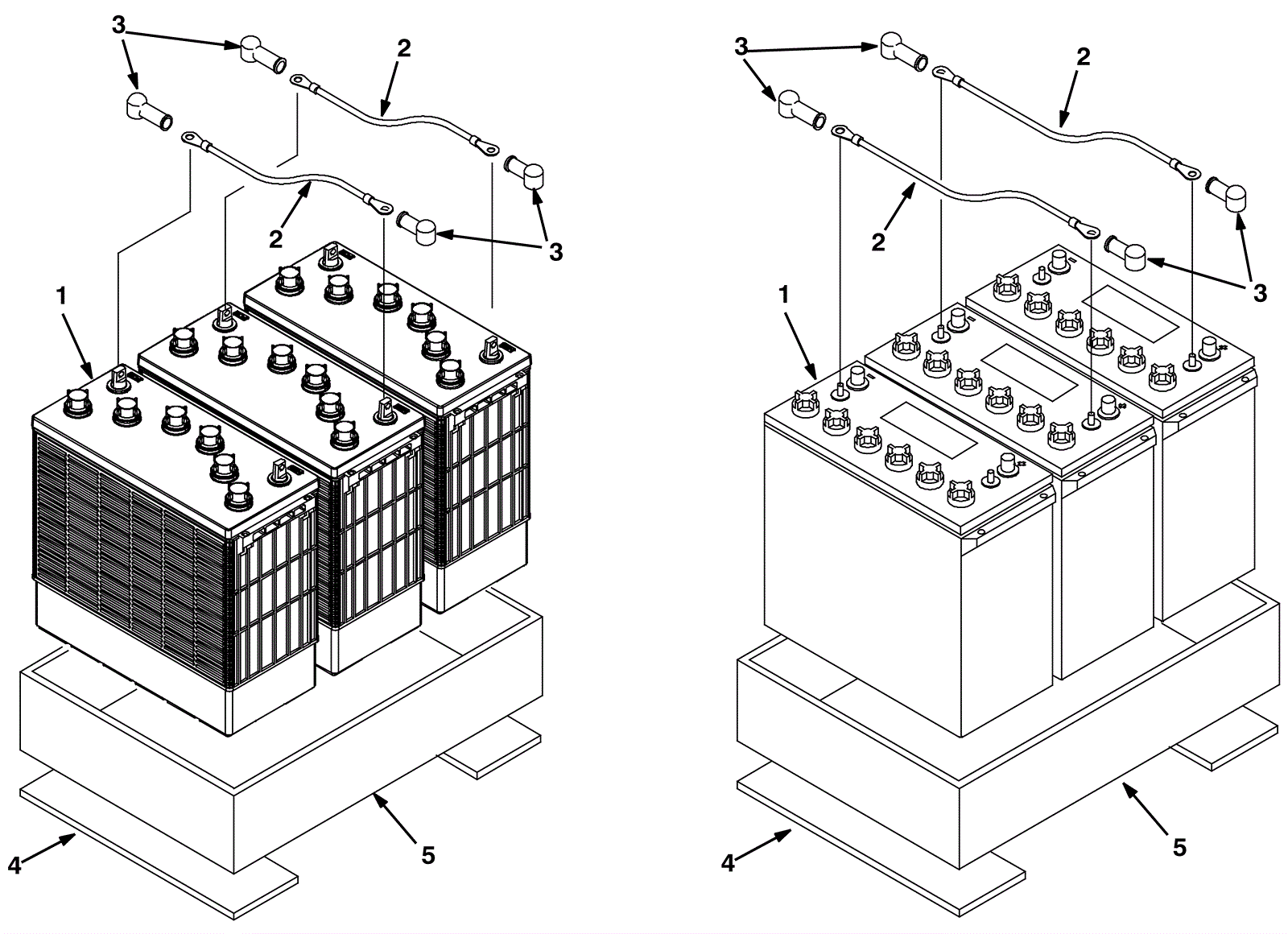 3
2
2
3
1
4
5
3
2
2
3
1
4
5