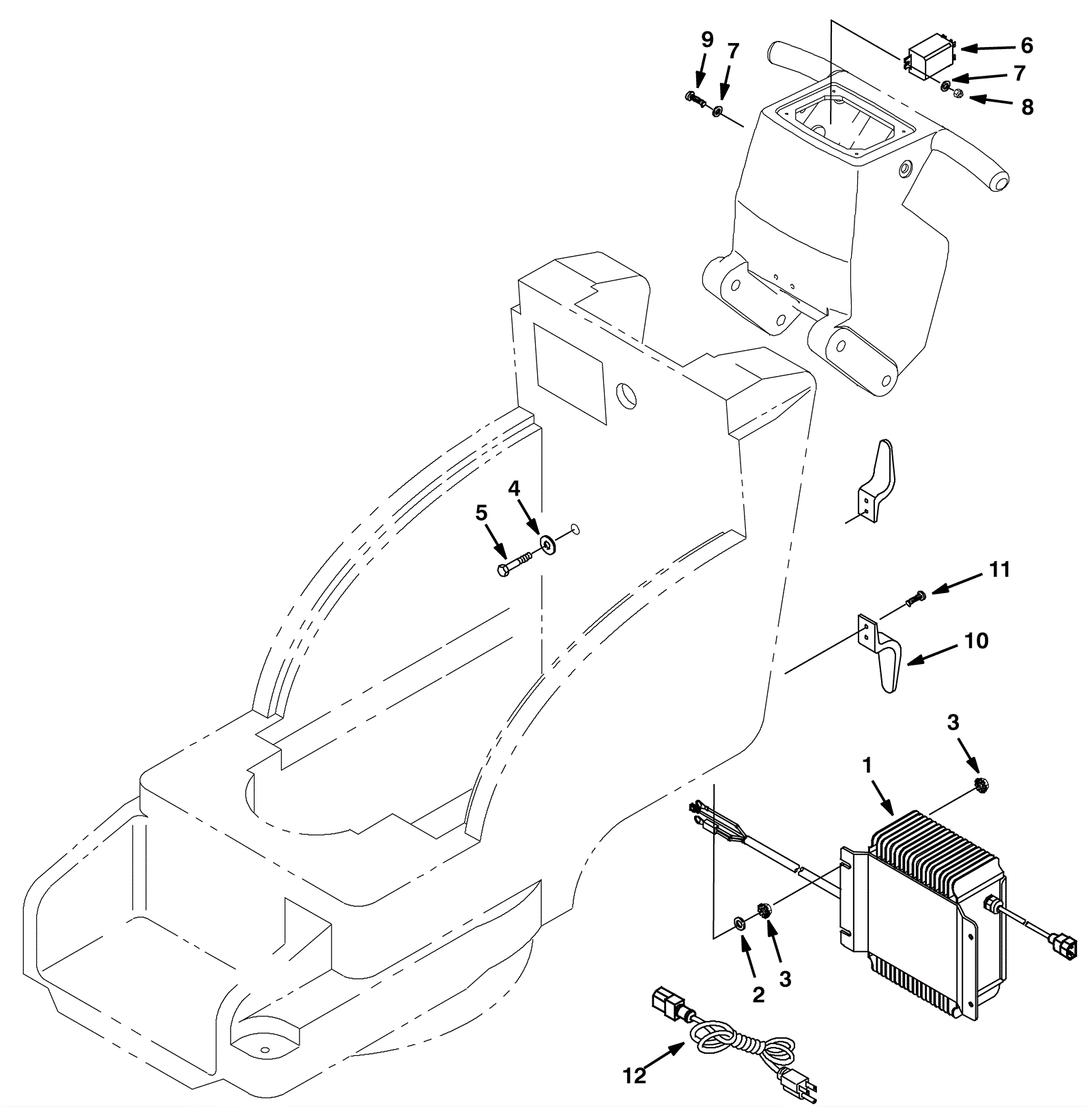 9
7
6
7
8
4
5
11
10
3
1
2
3
12