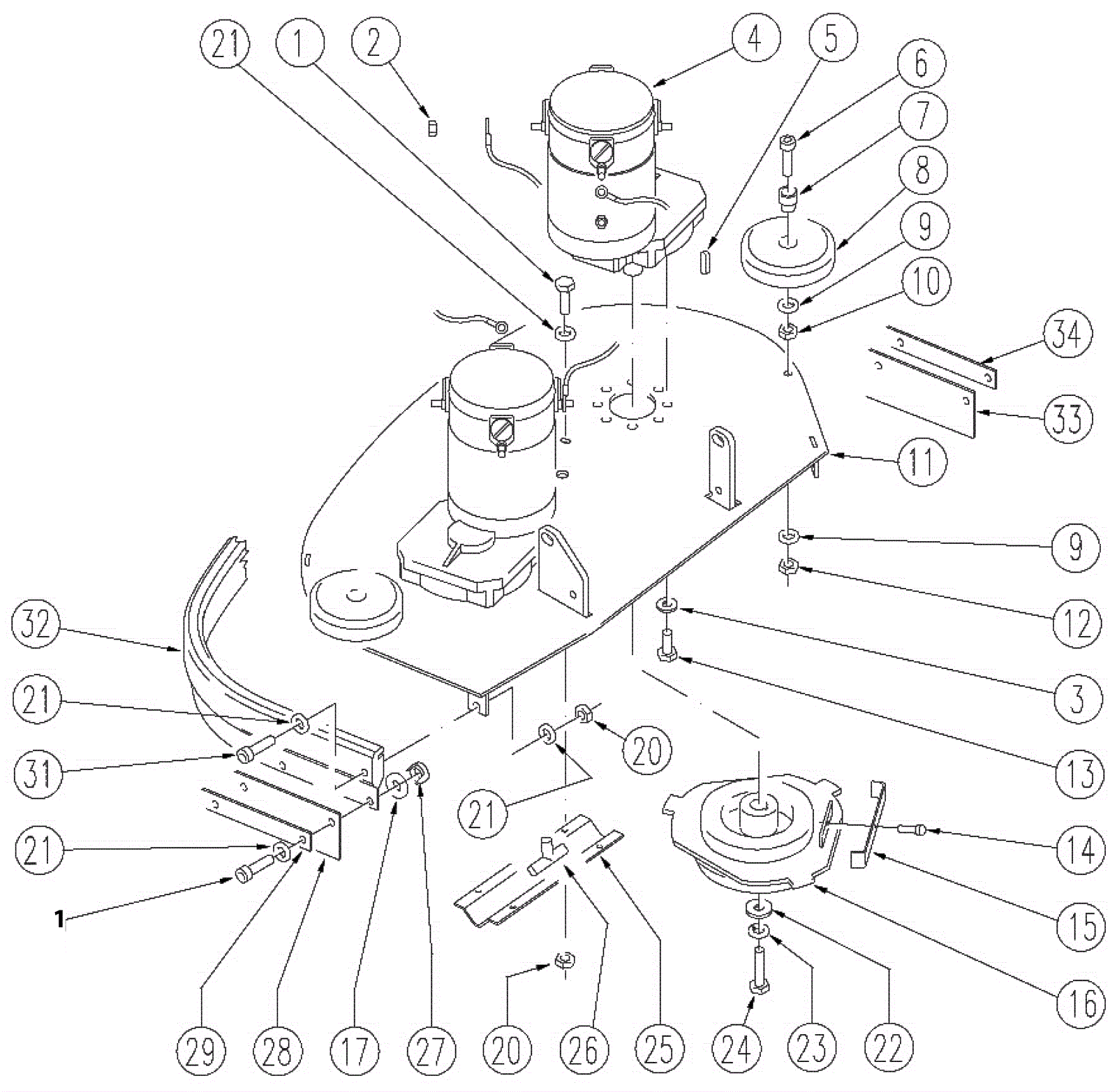 21
1
2
4
5
6
7
8
9
10
34
33
11
9
12
3
13
32
21
31
21
1
20
21
14
15
16
29
28
17
27
20
26
25
24
23
22