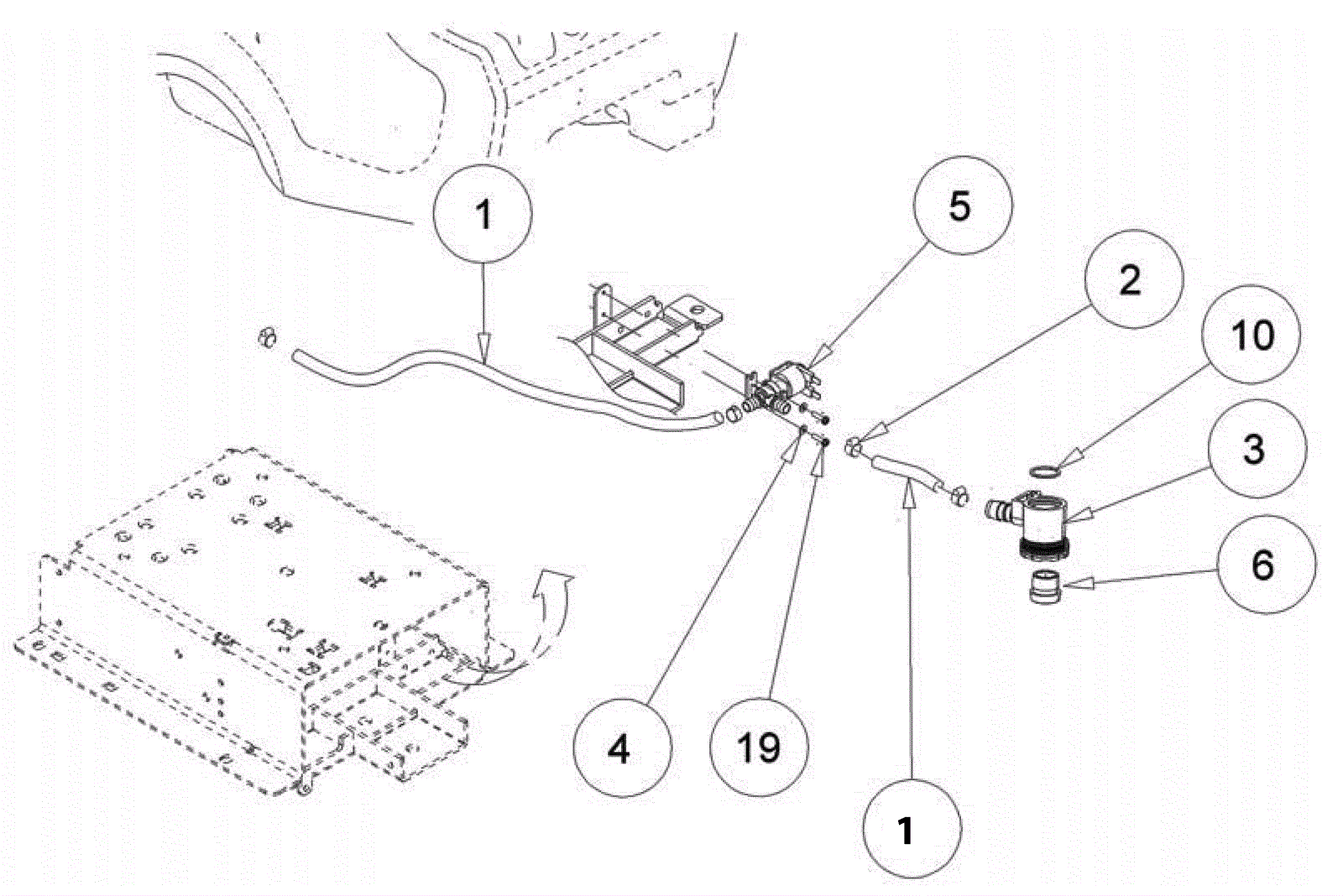 1
5
2
10
3
6
4
19
1